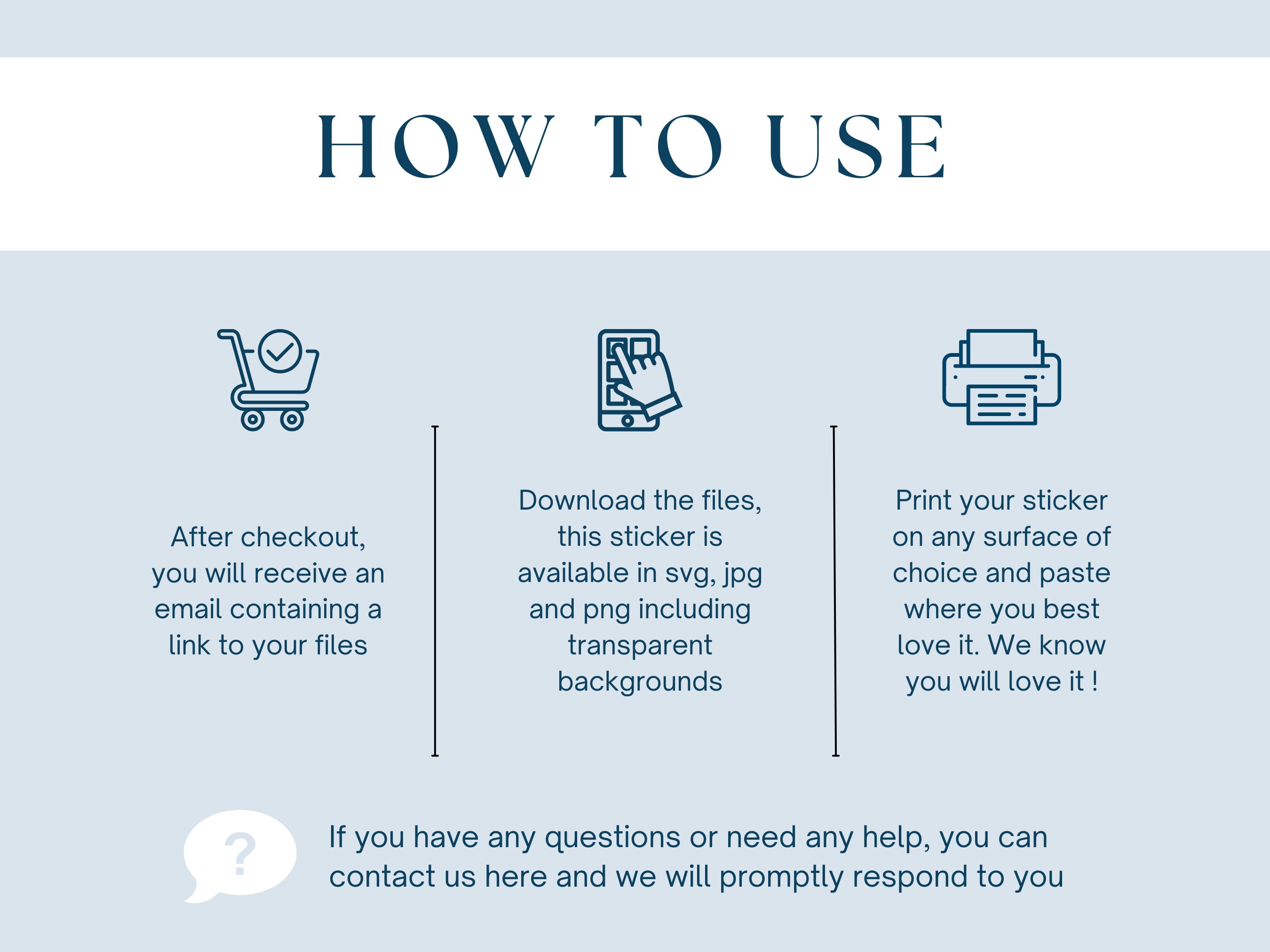 HOW TO USE

After checkout, you will receive an email containing a link to your files

Download the files, this sticker is available in svg, jpg and png including transparent backgrounds

Print your sticker on any surface of choice and paste where you best love it. We know you will love it !

?

If you have any questions or need any help, you can contact us here and we will promptly respond to you