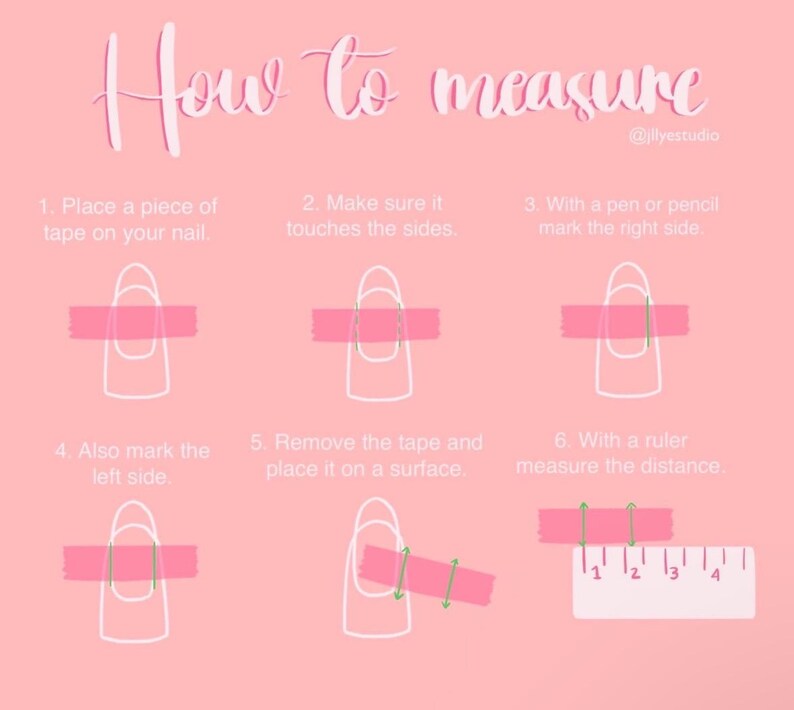 How to measure

@jllyestudio

1. Place a piece of tape on your nail.

2. Make sure it touches the sides.

3. With a pen or pencil mark the right side.

4. Also mark the left side.

5. Remove the tape and place it on a surface.

6. With a ruler measure the distance.

1 2 3 4