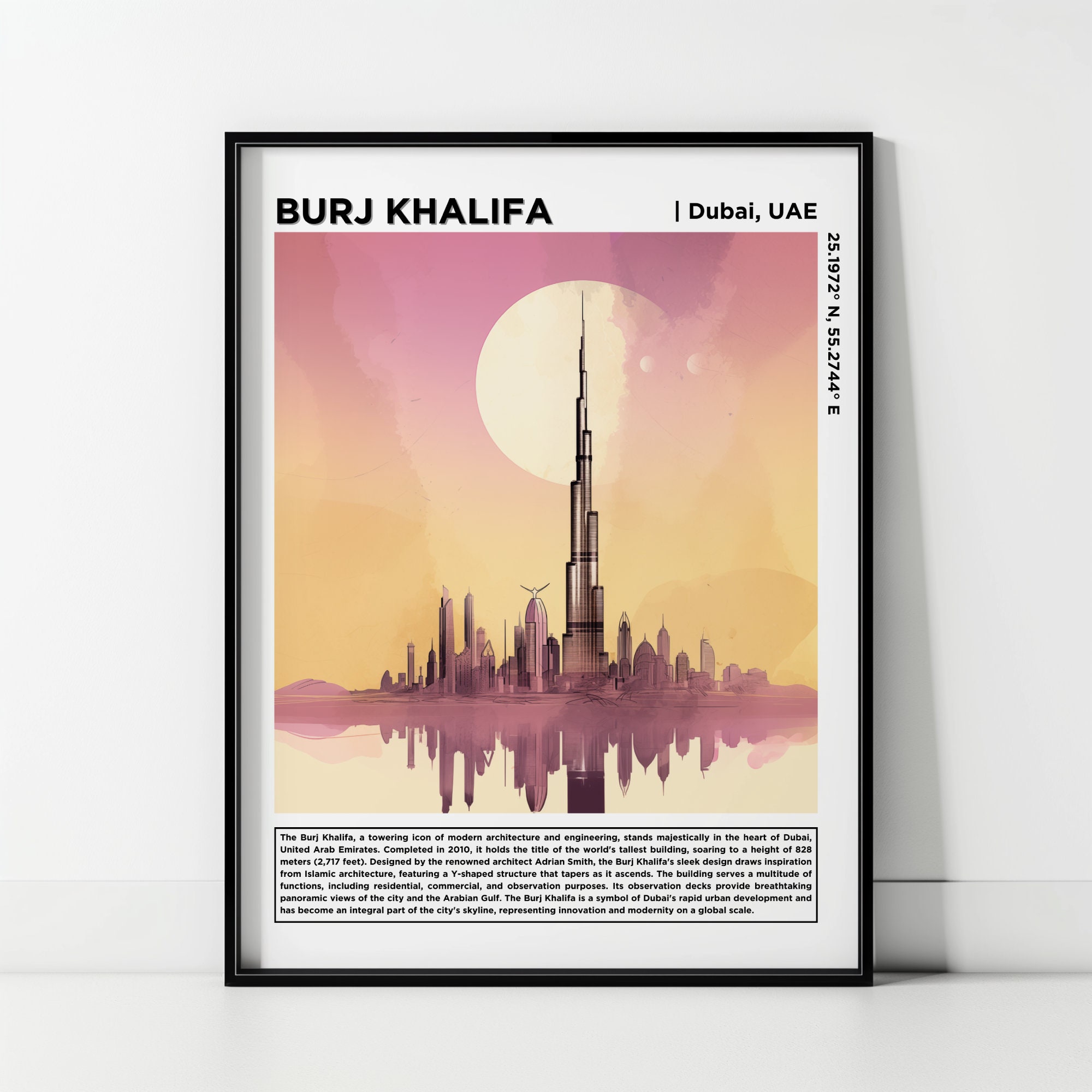 BURJ KHALIFA

| Dubai, UAE

25.1972° N, 55.2744° E

The Burj Khalifa, a towering icon of modern architecture and engineering, stands majestically in the heart of Dubai, United Arab Emirates. Completed in 2010, it holds the title of the world's tallest building, soaring to a height of 828 meters (2,717 feet). Designed by the renowned architect Adrian Smith, the Burj Khalifa's sleek design draws inspiration from Islamic architecture, featuring a Y-shaped structure that tapers as it ascends. The building serves a multitude of functions, including residential, commercial, and observation purposes. Its observation decks provide breathtaking panoramic views of the city and the Arabian Gulf. The Burj Khalifa is a symbol of Dubai's rapid urban development and has become an integral part of the city's skyline, representing innovation and modernity on a global scale.