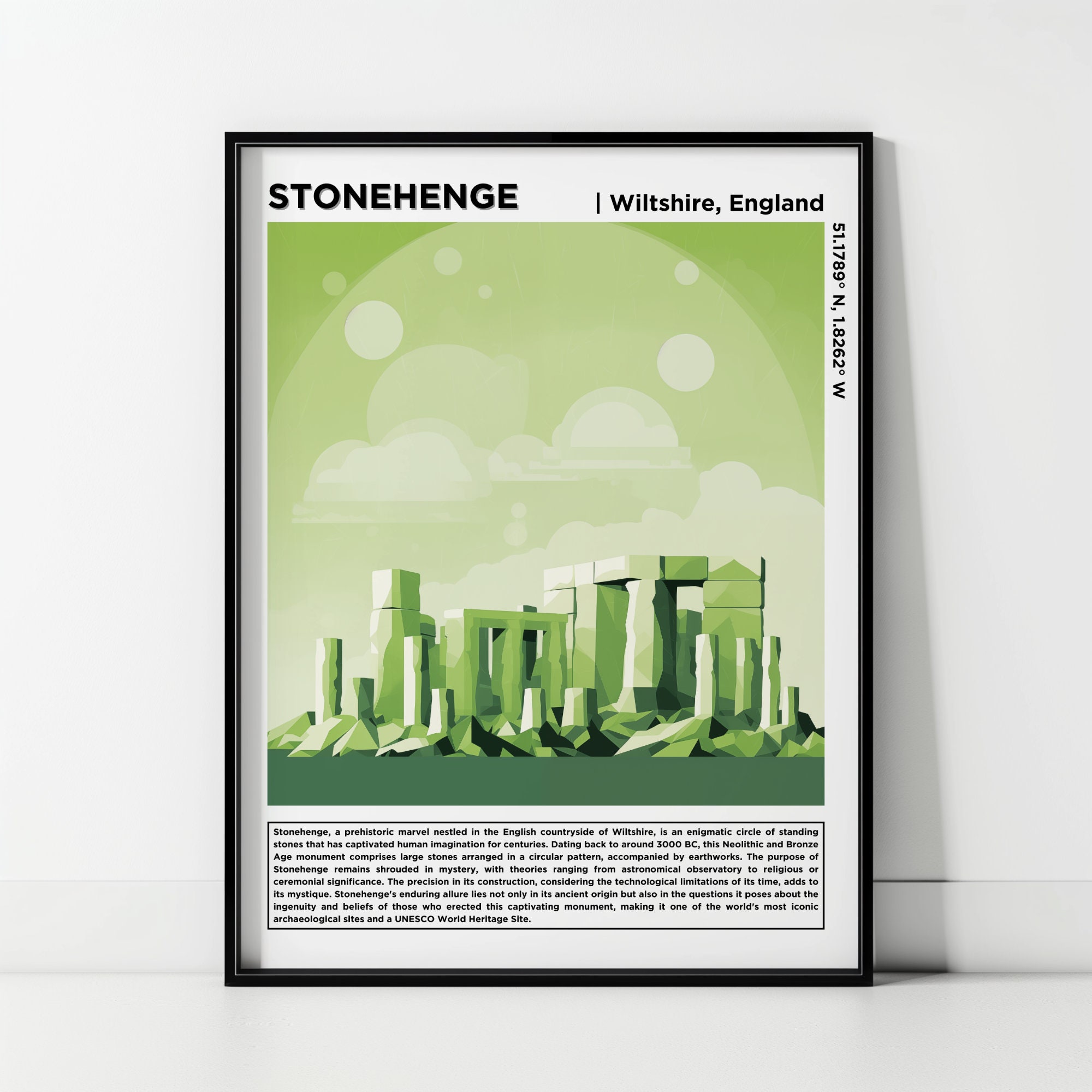 STONEHENGE | Wiltshire, England

51.1789° N, 1.8262° W

Stonehenge, a prehistoric marvel nestled in the English countryside of Wiltshire, is an enigmatic circle of standing stones that has captivated human imagination for centuries. Dating back to around 3000 BC, this Neolithic and Bronze Age monument comprises large stones arranged in a circular pattern, accompanied by earthworks. The purpose of Stonehenge remains shrouded in mystery, with theories ranging from astronomical observatory to religious or ceremonial significance. The precision in its construction, considering the technological limitations of its time, adds to its mystique. Stonehenge's enduring allure lies not only in its ancient origin but also in the questions it poses about the ingenuity and beliefs of those who erected this captivating monument, making it one of the world's most iconic archaeological sites and a UNESCO World Heritage Site.