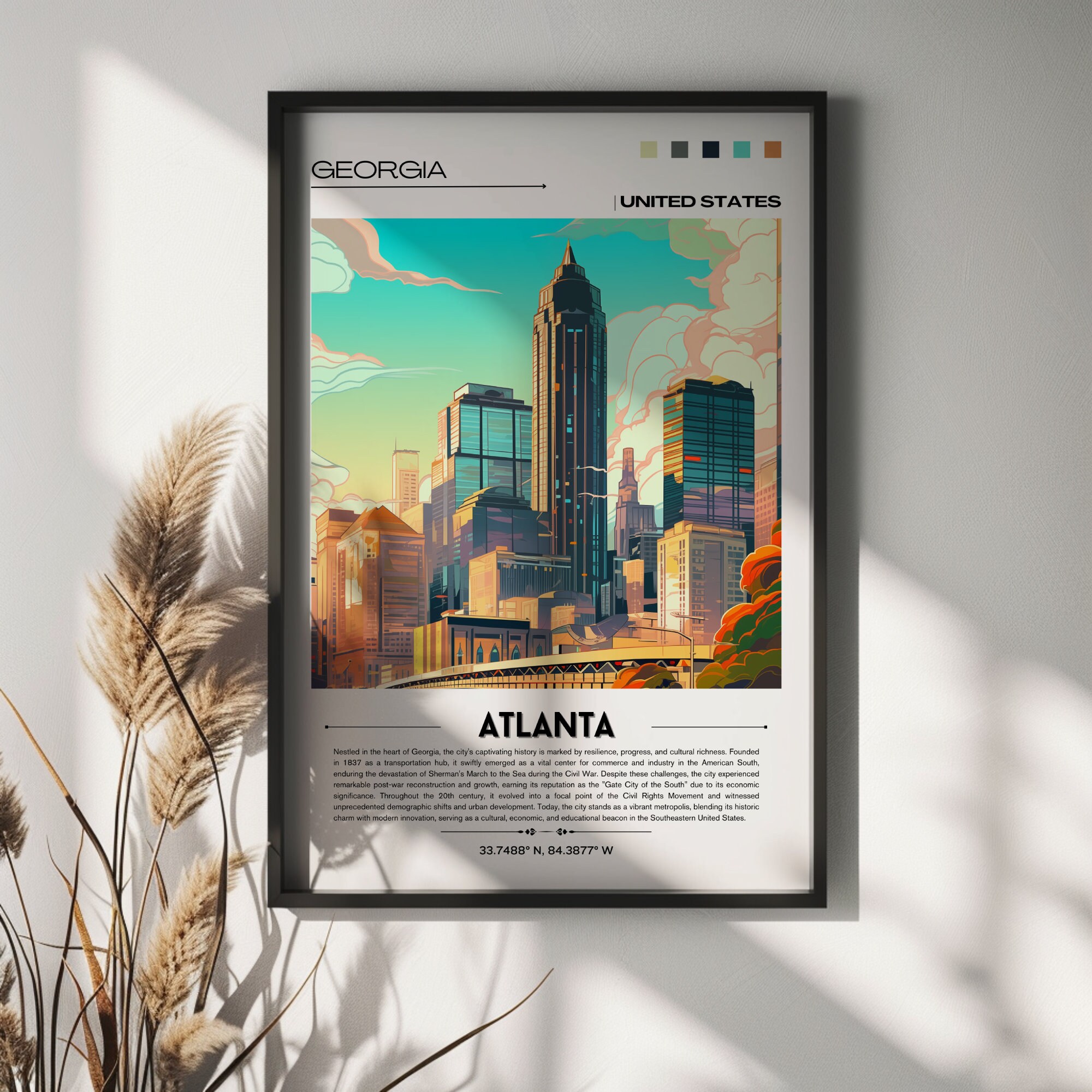 GEORGIA

UNITED STATES

ATLANTA

Nestled in the heart of Georgia, the city's captivating history is marked by resilience, progress, and cultural richness. Founded in 1837 as a transportation hub, it swiftly emerged as a vital center for commerce and industry in the American South, enduring the devastation of Sherman's March to the Sea during the Civil War. Despite these challenges, the city experienced remarkable post-war reconstruction and growth, earning its reputation as the "Gate City of the South" due to its economic significance. Throughout the 20th century, it evolved into a focal point of the Civil Rights Movement and witnessed unprecedented demographic shifts and urban development. Today, the city stands as a vibrant metropolis, blending its historic charm with modern innovation, serving as a cultural, economic, and educational beacon in the Southeastern United States.

33.7488° N, 84.3877° W