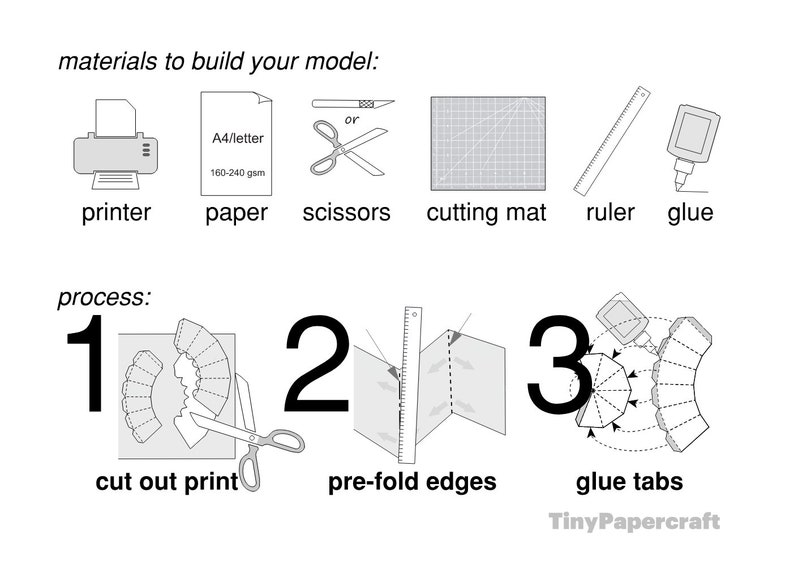 materials to build your model:

A4/letter

160-240 gsm

or

printer paper scissors cutting mat ruler glue

process:

1 cut out print

2 pre-fold edges

3 glue tabs

TinyPapercraft