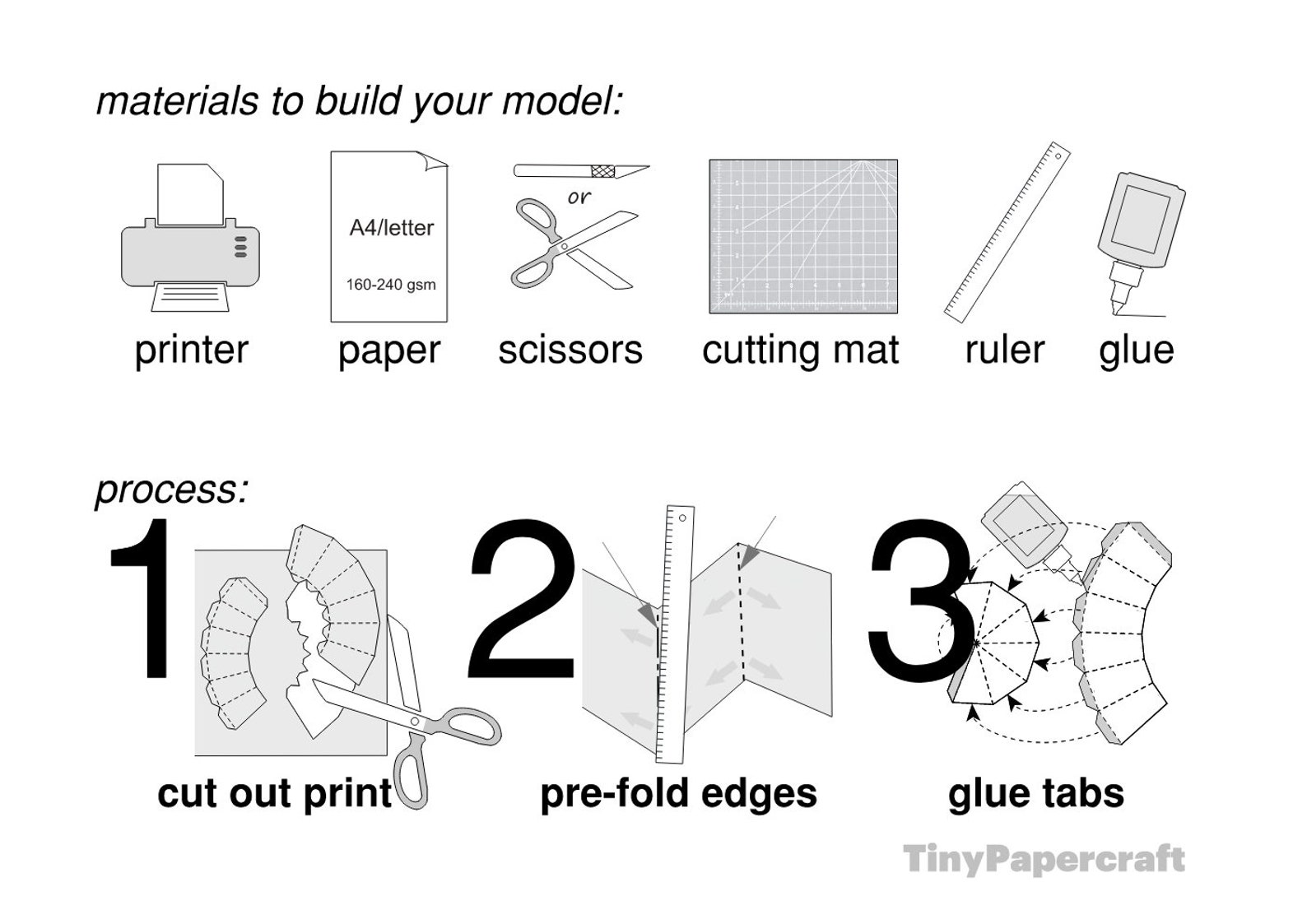 materials to build your model:

A4/letter

160-240 gsm

or

printer paper scissors cutting mat ruler glue

process:

1 cut out print

2 pre-fold edges

3 glue tabs

TinyPapercraft