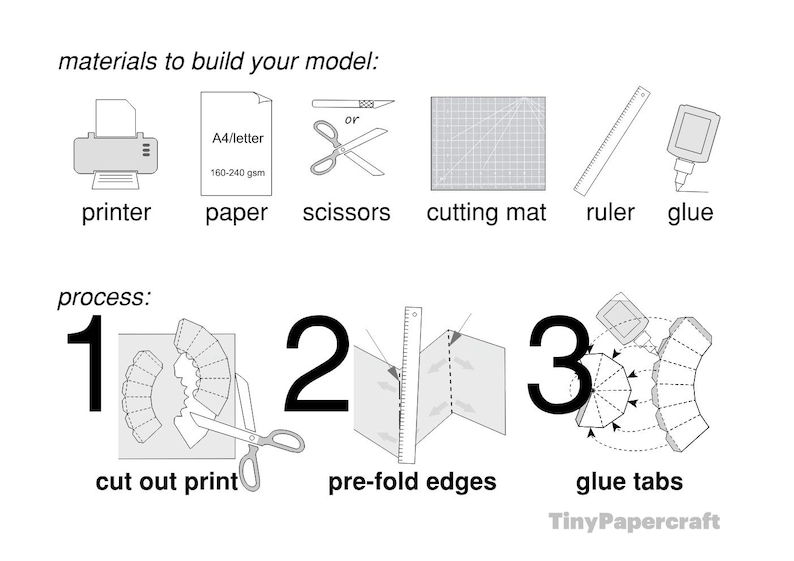 materials to build your model:

A4/letter

160-240 gsm

or

printer paper scissors cutting mat ruler glue

process:

1

cut out print

2

pre-fold edges

3

glue tabs

TinyPapercraft