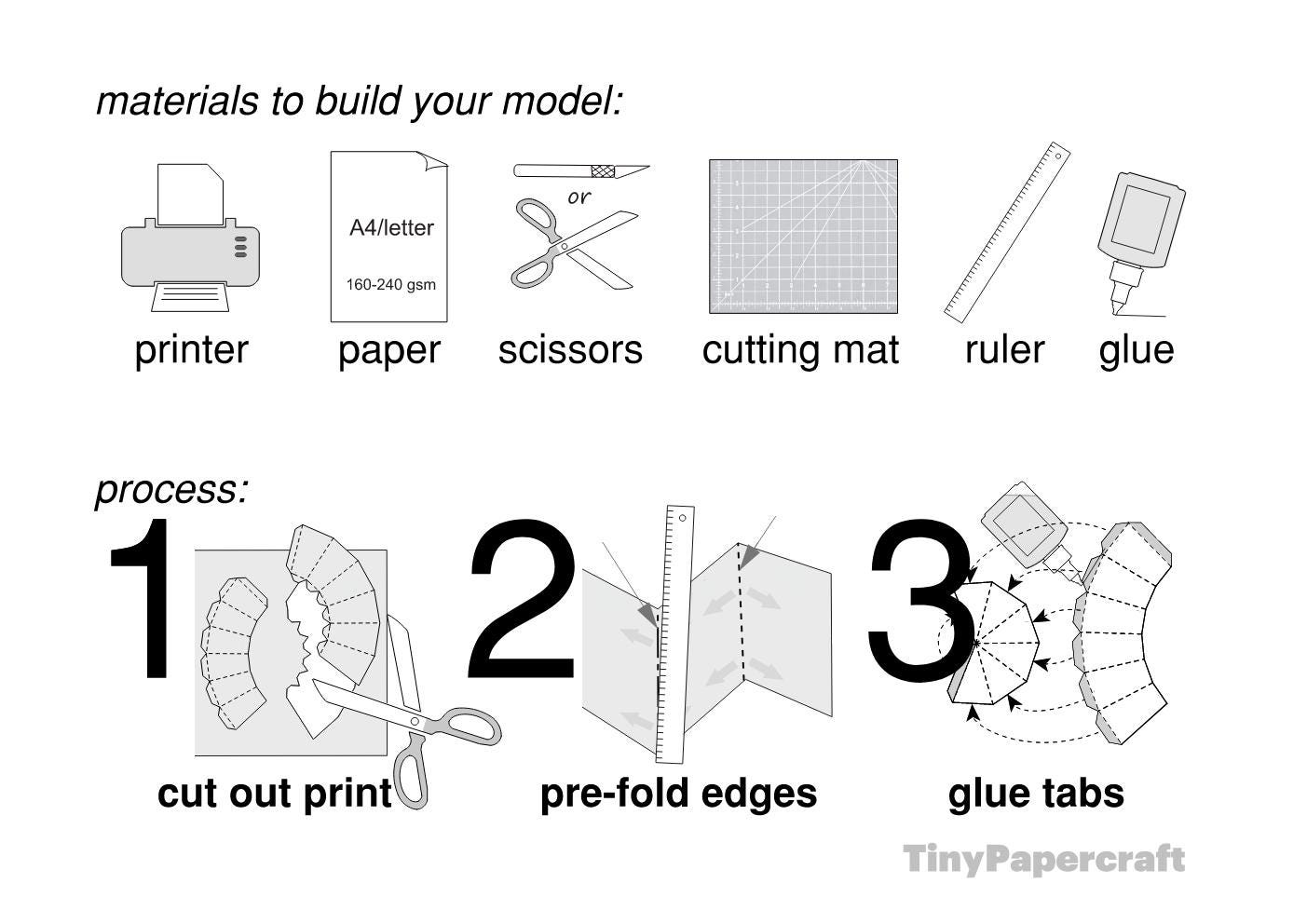 materials to build your model:

A4/letter

160-240 gsm

or

printer paper scissors cutting mat ruler glue

process:

1 cut out print

2 pre-fold edges

3 glue tabs

TinyPapercraft