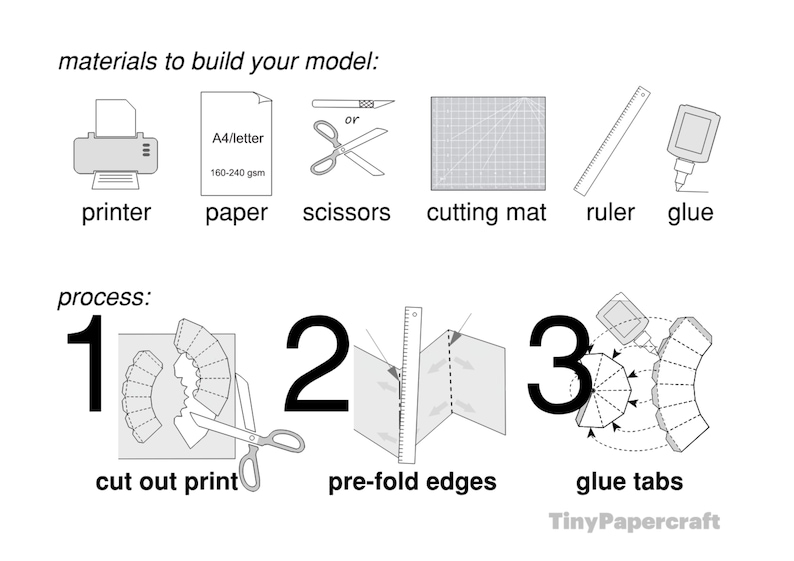 materials to build your model:

A4/letter
160-240 gsm

or

printer paper scissors cutting mat ruler glue

process:

1 cut out print

2 pre-fold edges

3 glue tabs

TinyPapercraft