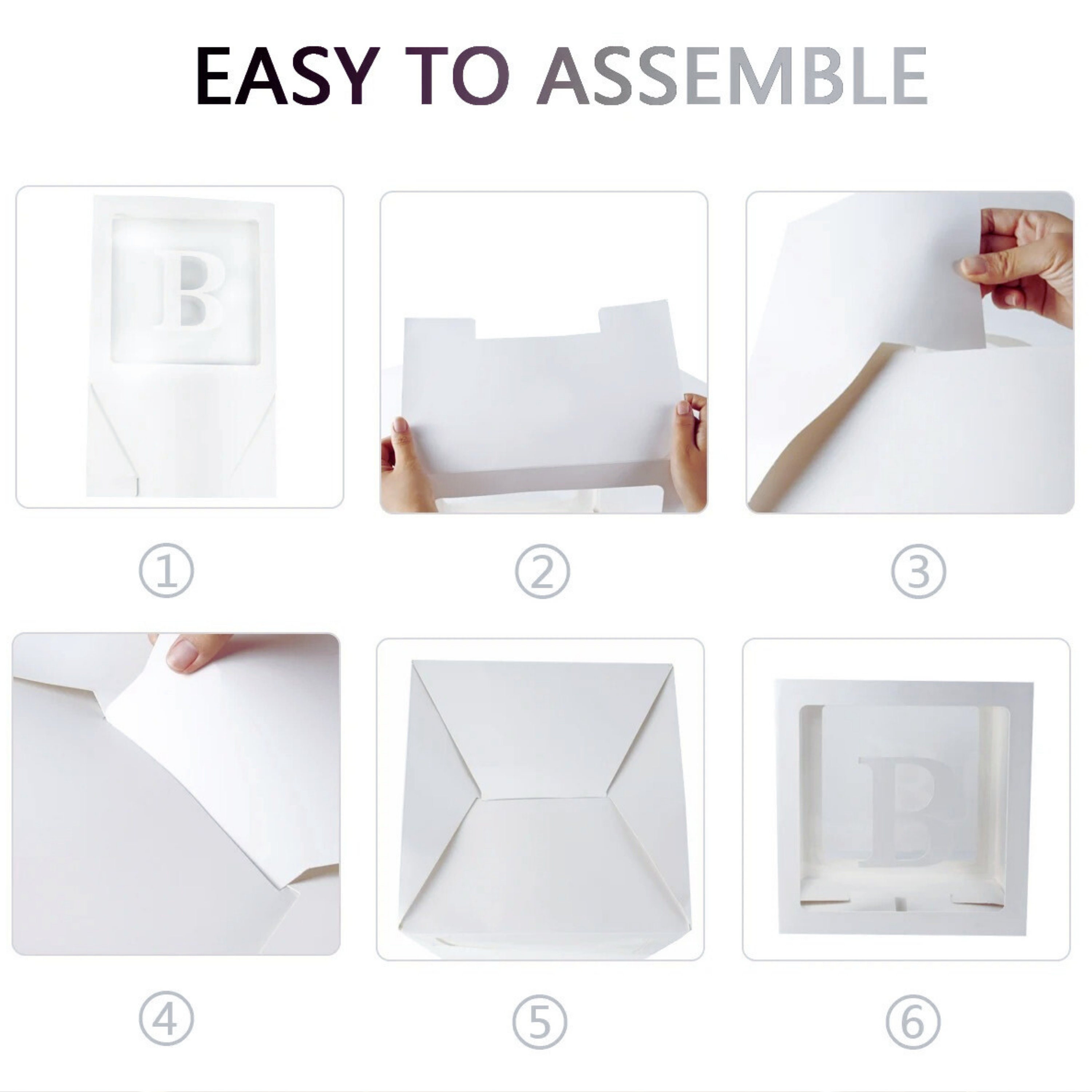 EASY TO ASSEMBLE

B

①

②

③

④

⑤

B

⑥