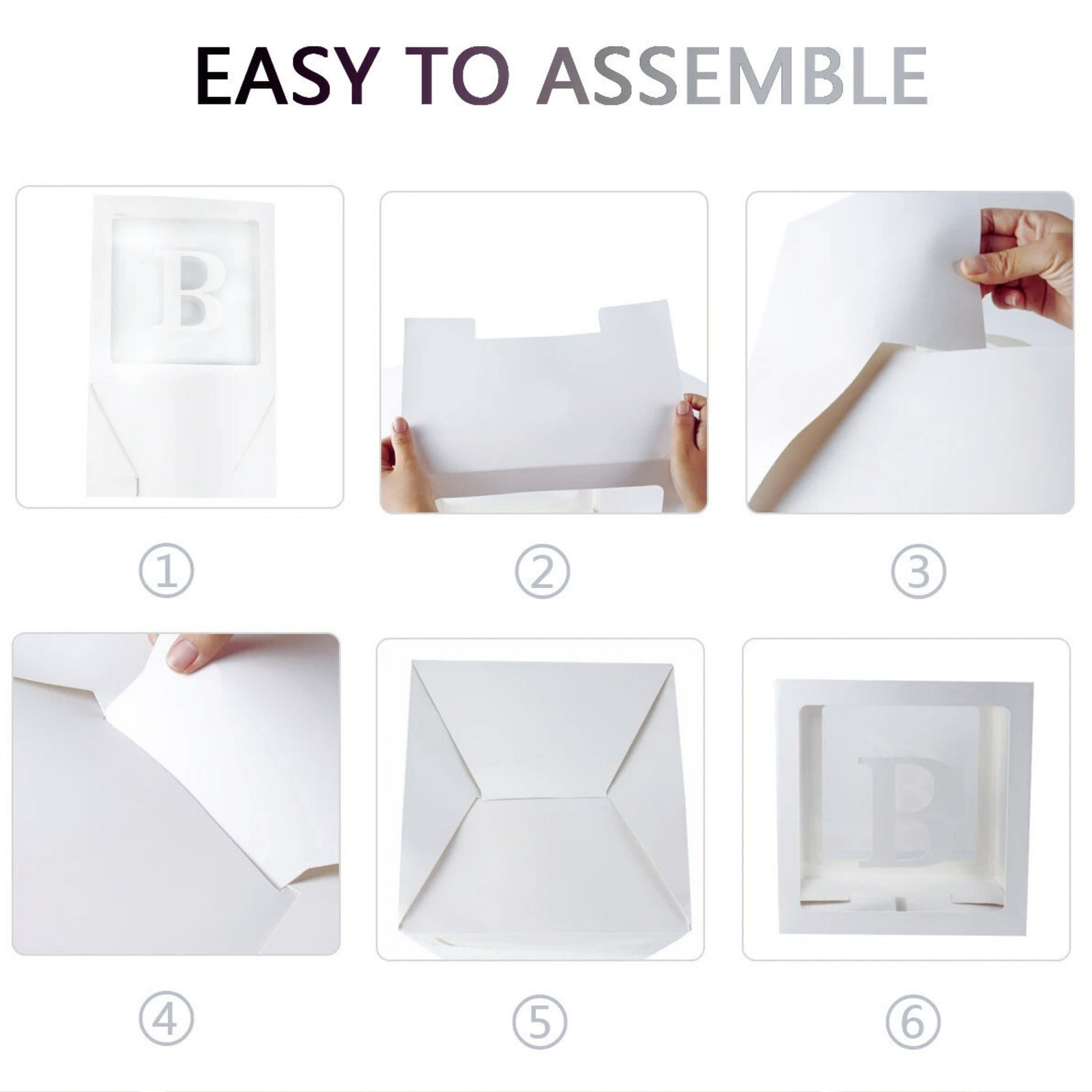 EASY TO ASSEMBLE

B

①

②

③

④

⑤

B

⑥