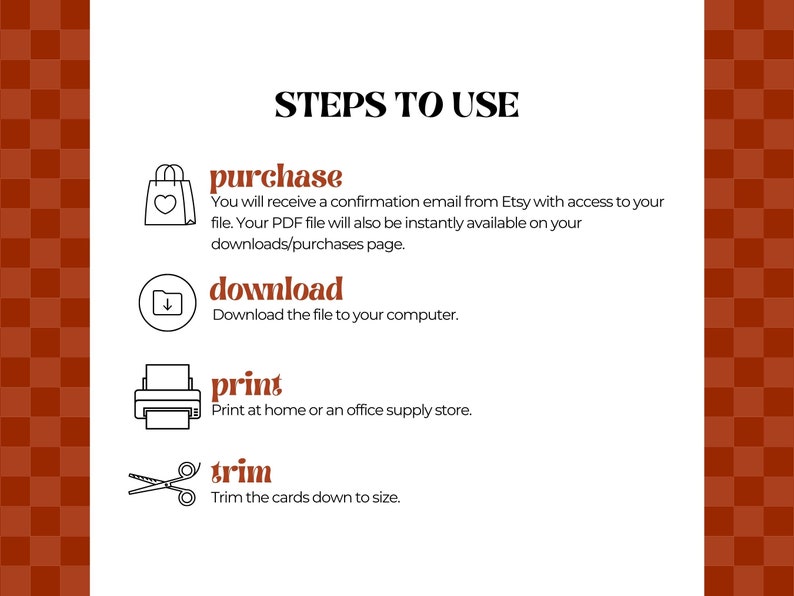 STEPS TO USE

purchase
You will receive a confirmation email from Etsy with access to your file. Your PDF file will also be instantly available on your downloads/purchases page.

download
Download the file to your computer.

print
Print at home or an office supply store.

trim
Trim the cards down to size.