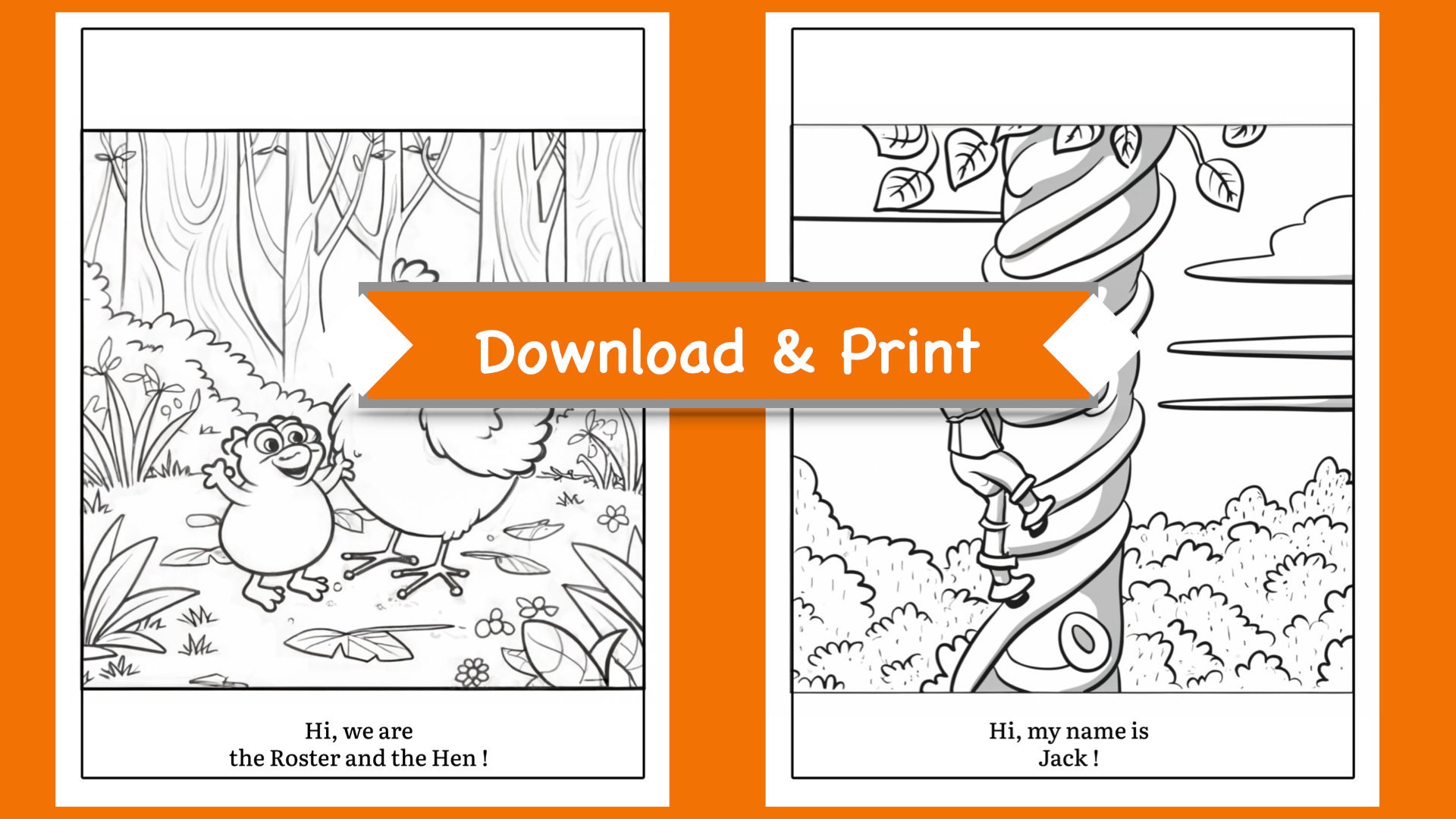 Download & Print

Hi, we are
the Roster and the Hen !

Hi, my name is
Jack !