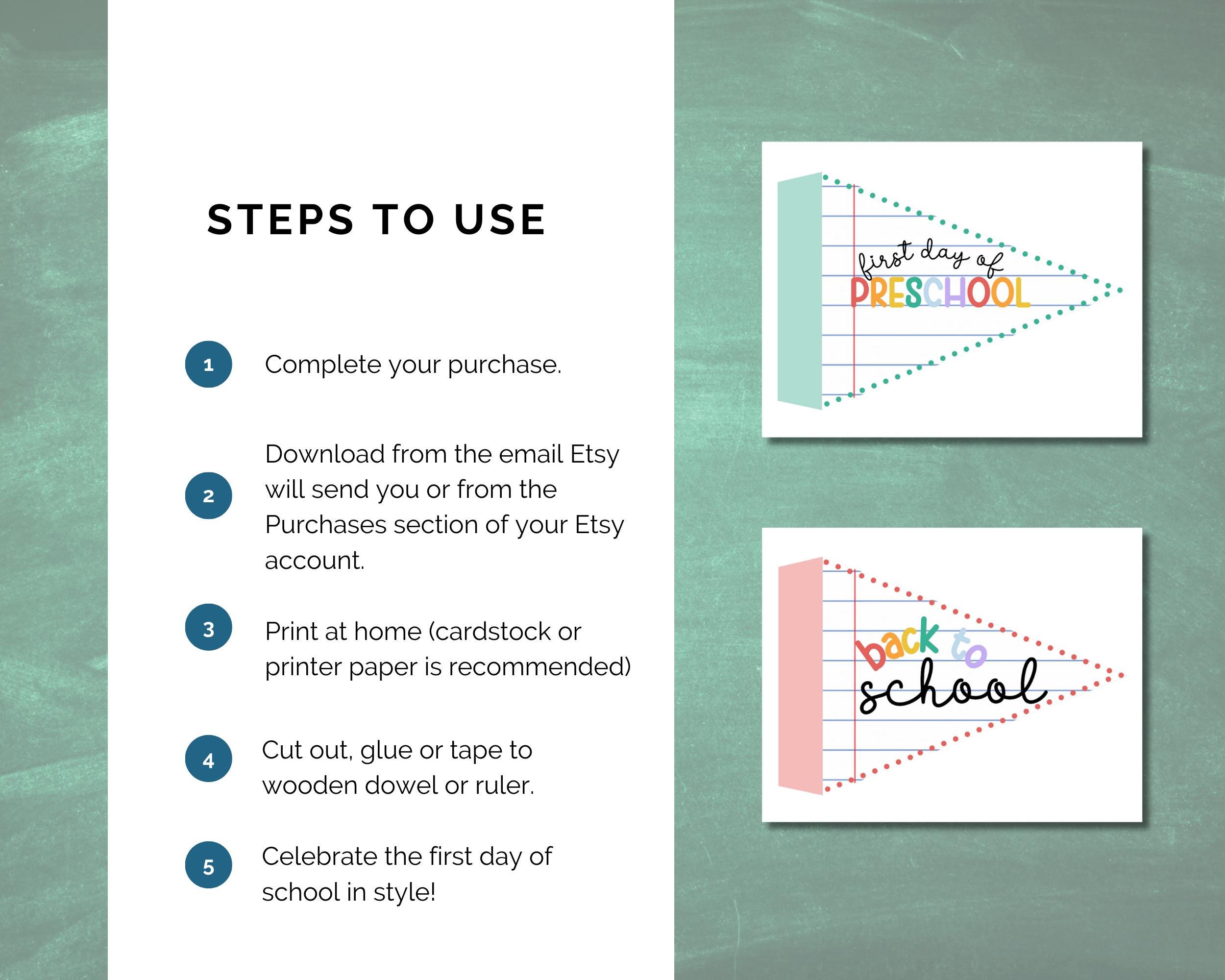 STEPS TO USE

1 Complete your purchase.

2 Download from the email Etsy will send you or from the Purchases section of your Etsy account.

3 Print at home (cardstock or printer paper is recommended)

4 Cut out, glue or tape to wooden dowel or ruler.

5 Celebrate the first day of school in style!

first day of
PRESCHOOL

back to
school