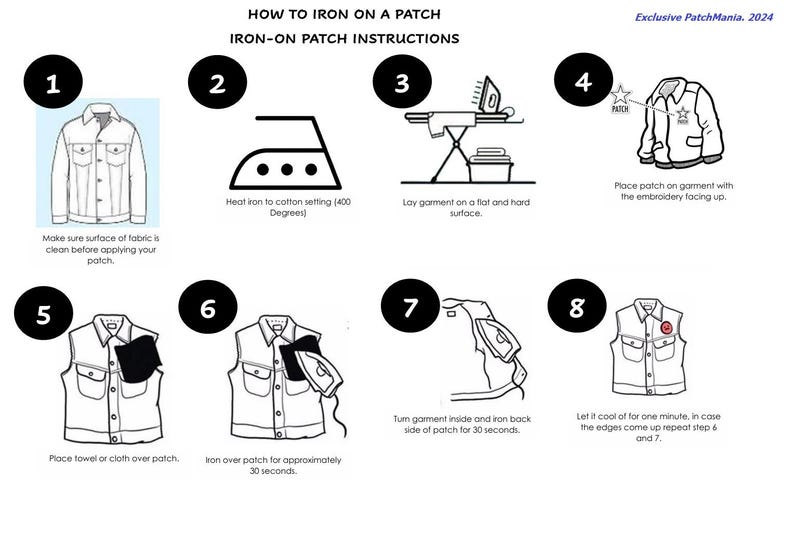 HOW TO IRON ON A PATCH

IRON-ON PATCH INSTRUCTIONS

Exclusive PatchMania. 2024

1

Make sure surface of fabric is clean before applying your patch.

2

Heat iron to cotton setting (400 Degrees)

3

Lay garment on a flat and hard surface.

4

PATCH

PATCH

Place patch on garment with the embroidery facing up.

5

Place towel or cloth over patch.

6

Iron over patch for approximately 30 seconds.

7

Turn garment inside and iron back side of patch for 30 seconds.

8

Let it cool of for one minute, in case the edges come up repeat step 6 and 7.