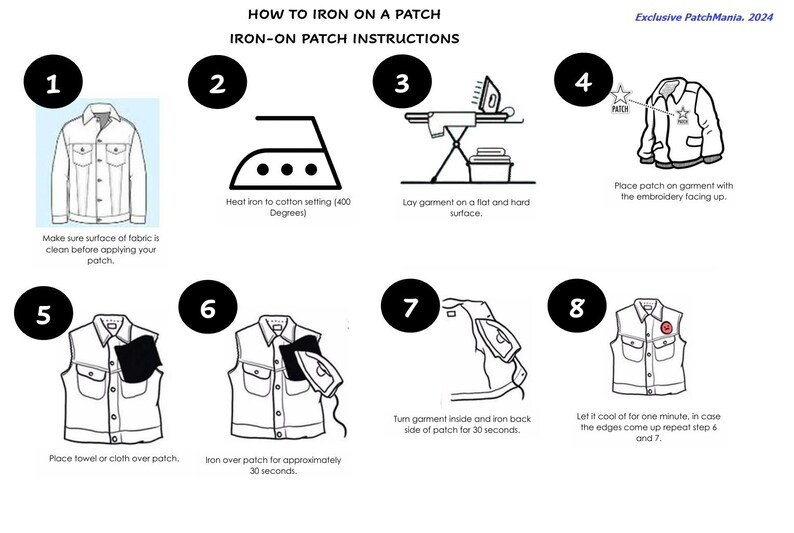 HOW TO IRON ON A PATCH

IRON-ON PATCH INSTRUCTIONS

Exclusive PatchMania. 2024

1

Make sure surface of fabric is clean before applying your patch.

2

Heat iron to cotton setting (400 Degrees)

3

Lay garment on a flat and hard surface.

4

PATCH

PATCH

Place patch on garment with the embroidery facing up.

5

Place towel or cloth over patch.

6

Iron over patch for approximately 30 seconds.

7

Turn garment inside and iron back side of patch for 30 seconds.

8

Let it cool of for one minute, in case the edges come up repeat step 6 and 7.