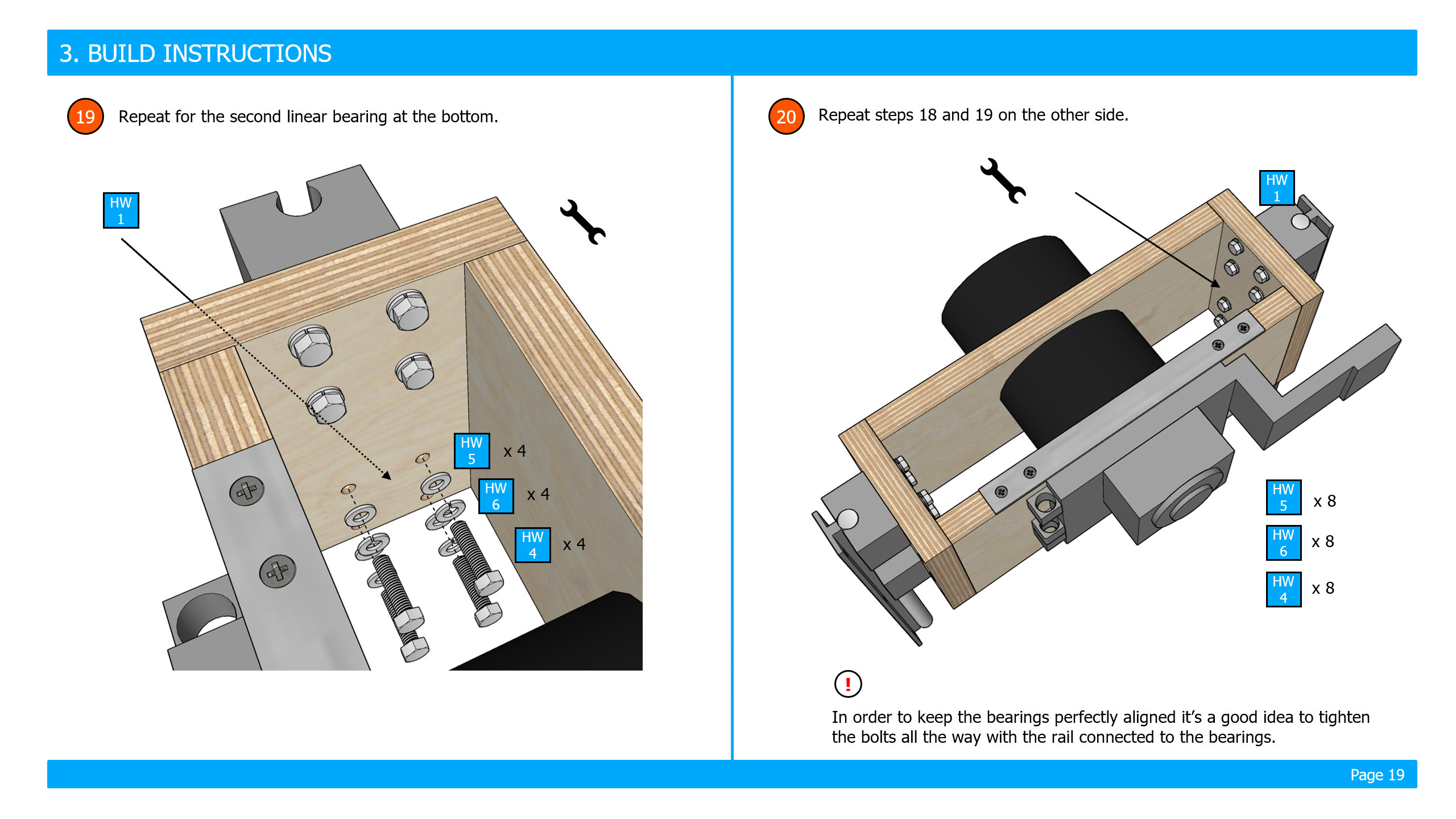 3. BUILD INSTRUCTIONS

19 Repeat for the second linear bearing at the bottom.

HW 1

HW 5 x 4

HW 6 x 4

HW 4 x 4

20 Repeat steps 18 and 19 on the other side.

HW 1

HW 5 x 8

HW 6 x 8

HW 4 x 8

!

In order to keep the bearings perfectly aligned it's a good idea to tighten the bolts all the way with the rail connected to the bearings.

Page 19