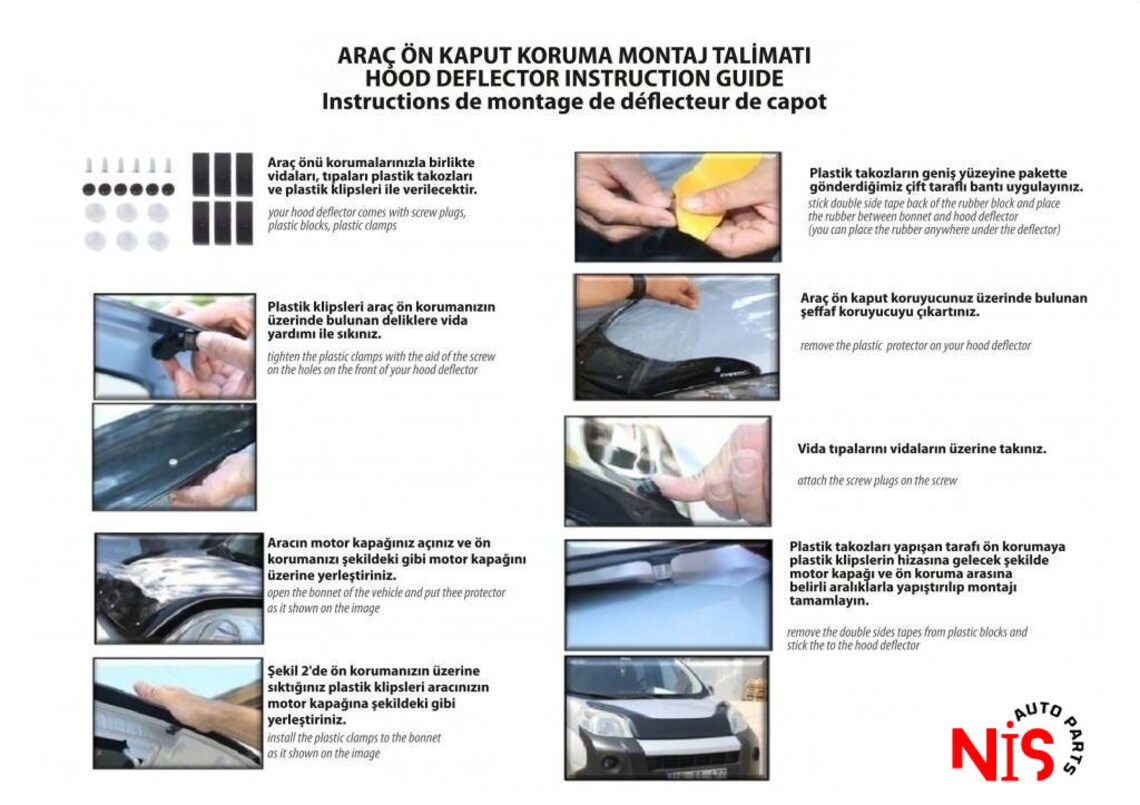 ARAÇ ÖN KAPUT KORUMA MONTAJ TALİMATI
HOOD DEFLECTOR INSTRUCTION GUIDE
Instructions de montage de déflecteur de capot

Araç önü korumalarınızla birlikte vidaları, tıpaları plastik takozları ve plastik klipsleri ile verilecektir.
your hood deflector comes with screw plugs, plastic blocks, plastic clamps

Plastik klipsleri araç ön korumanızın üzerinde bulunan deliklere vida yardımı ile sıkınız.
tighten the plastic clamps with the aid of the screw on the holes on the front of your hood deflector

Aracın motor kapağınız açınız ve ön korumanızı şekildeki gibi motor kapağını üzerine yerleştiriniz.
open the bonnet of the vehicle and put thee protector as it shown on the image

Şekil 2'de ön korumanızın üzerine sıktığınız plastik klipsleri aracınızın motor kapağına şekildeki gibi yerleştiriniz.
install the plastic clamps to the bonnet as it shown on the image

Plastik takozların geniş yüzeyine pakette gönderdiğimiz çift taraflı bantı uygulayınız.
stick double side tape back of the rubber block and place the rubber between bonnet and hood deflector (you can place the rubber anywhere under the deflector)

Araç ön kaput koruyucunuz üzerinde bulunan şeffaf koruyucuyu çıkartınız.
remove the plastic protector on your hood deflector

Vida tıpalarını vidaların üzerine takınız.
attach the screw plugs on the screw

Plastik takozları yapışan tarafı ön korumaya plastik klipslerin hizasına gelecek şekilde motor kapağı ve ön koruma arasına belirli aralıklarla yapıştırılıp montajı tamamlayın.
remove the double sides tapes from plastic blocks and stick the to the hood deflector

NİS AUTO PARTS