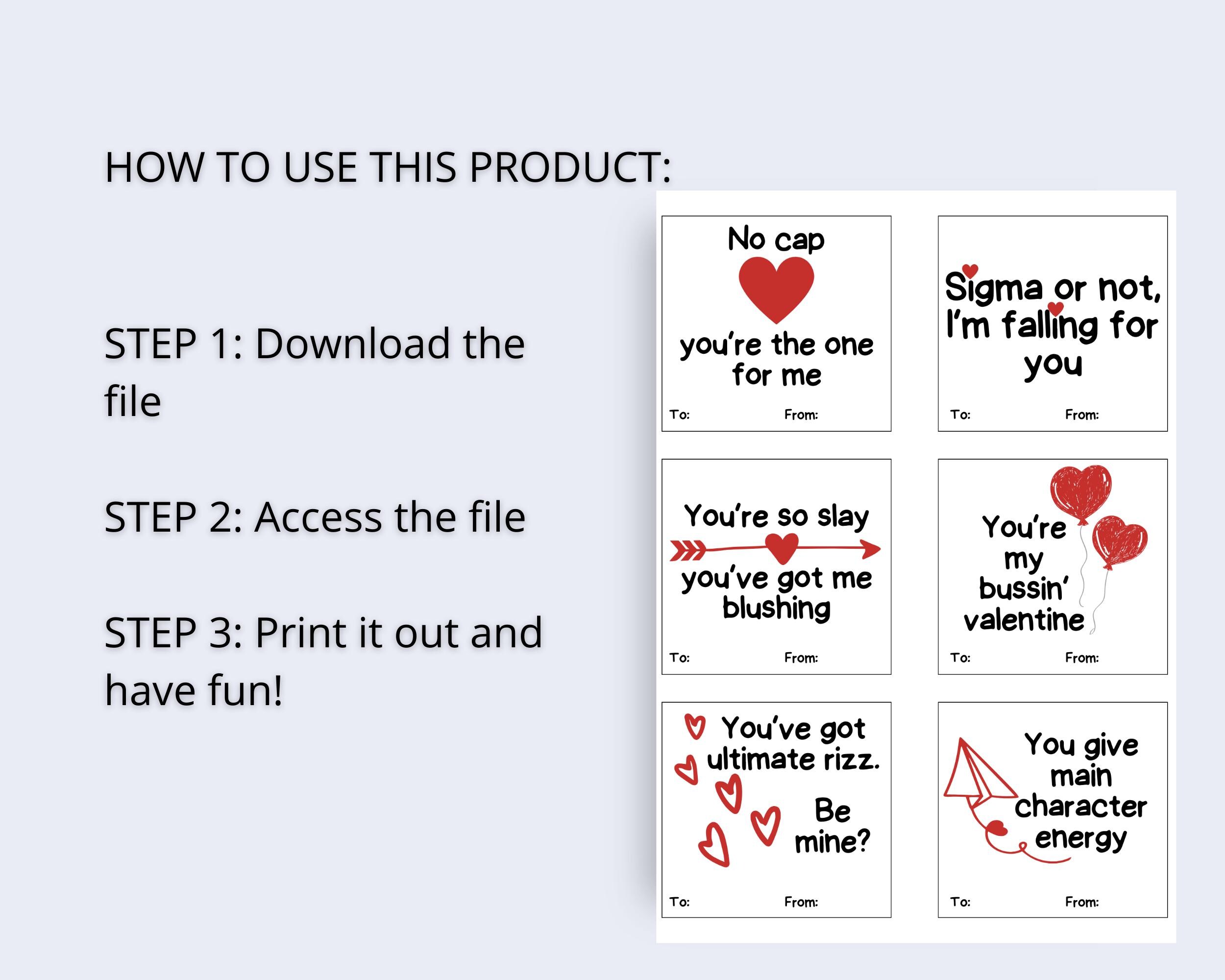 HOW TO USE THIS PRODUCT:

STEP 1: Download the file

STEP 2: Access the file

STEP 3: Print it out and have fun!

No cap

you're the one for me

To: From:

Sigma or not, I'm falling for you

To: From:

You're so slay

you've got me blushing

To: From:

You're my bussin' valentine

To: From:

You've got ultimate rizz.

Be mine?

To: From:

You give main character energy

To: From: