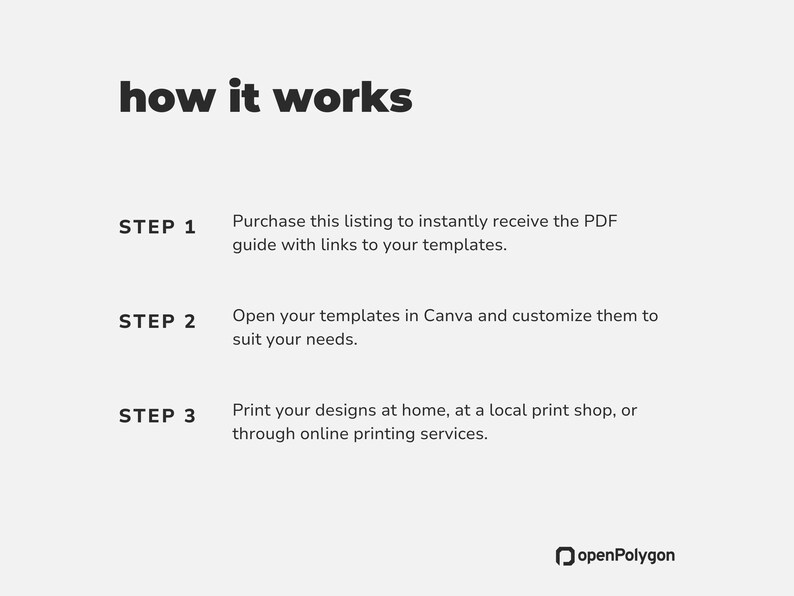 how it works

STEP 1 Purchase this listing to instantly receive the PDF guide with links to your templates.

STEP 2 Open your templates in Canva and customize them to suit your needs.

STEP 3 Print your designs at home, at a local print shop, or through online printing services.

openPolygon