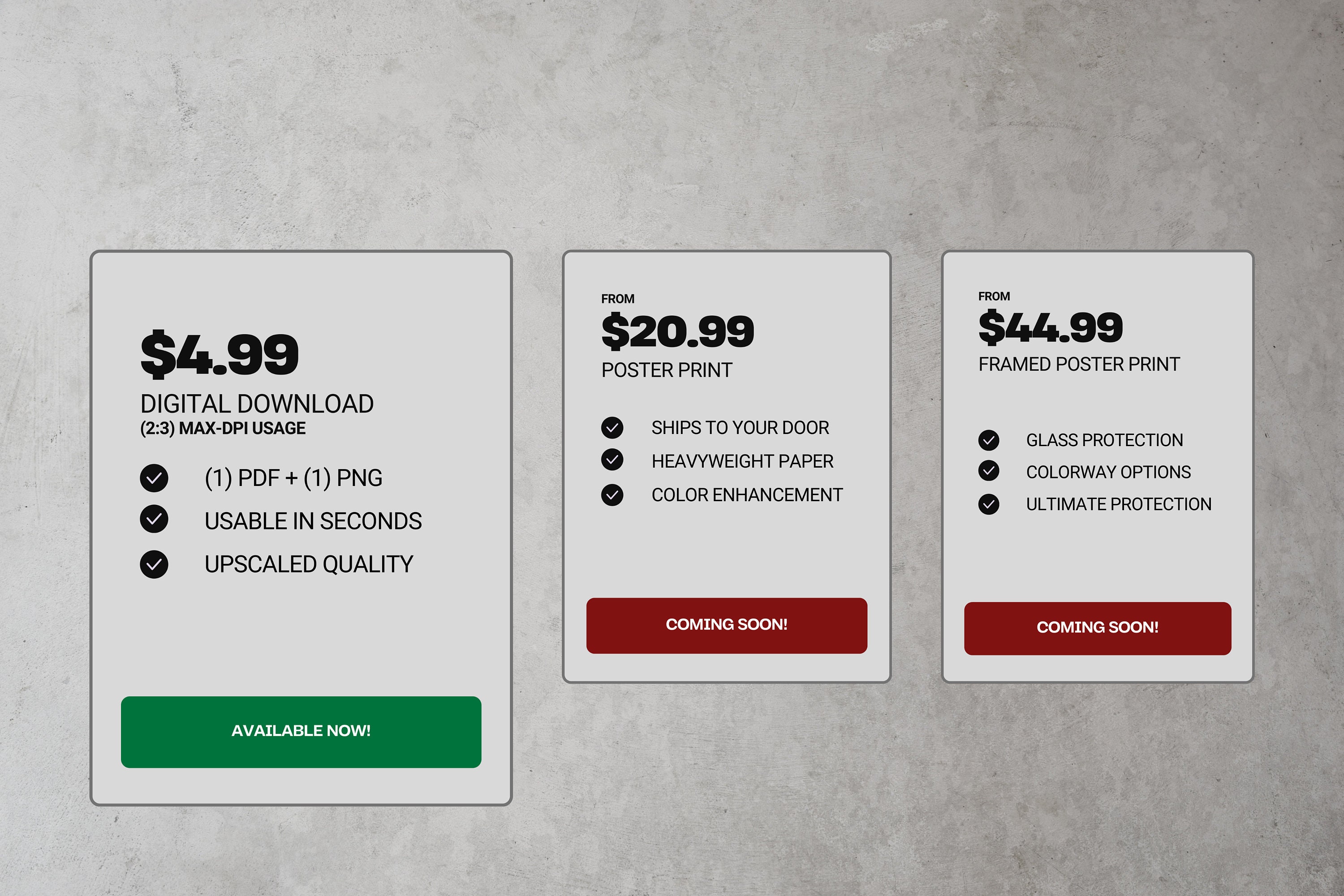 $4.99
DIGITAL DOWNLOAD
(2:3) MAX-DPI USAGE

✓ (1) PDF + (1) PNG
✓ USABLE IN SECONDS
✓ UPSCALED QUALITY

AVAILABLE NOW!

FROM
$20.99
POSTER PRINT

✓ SHIPS TO YOUR DOOR
✓ HEAVYWEIGHT PAPER
✓ COLOR ENHANCEMENT

COMING SOON!

FROM
$44.99
FRAMED POSTER PRINT

✓ GLASS PROTECTION
✓ COLORWAY OPTIONS
✓ ULTIMATE PROTECTION

COMING SOON!