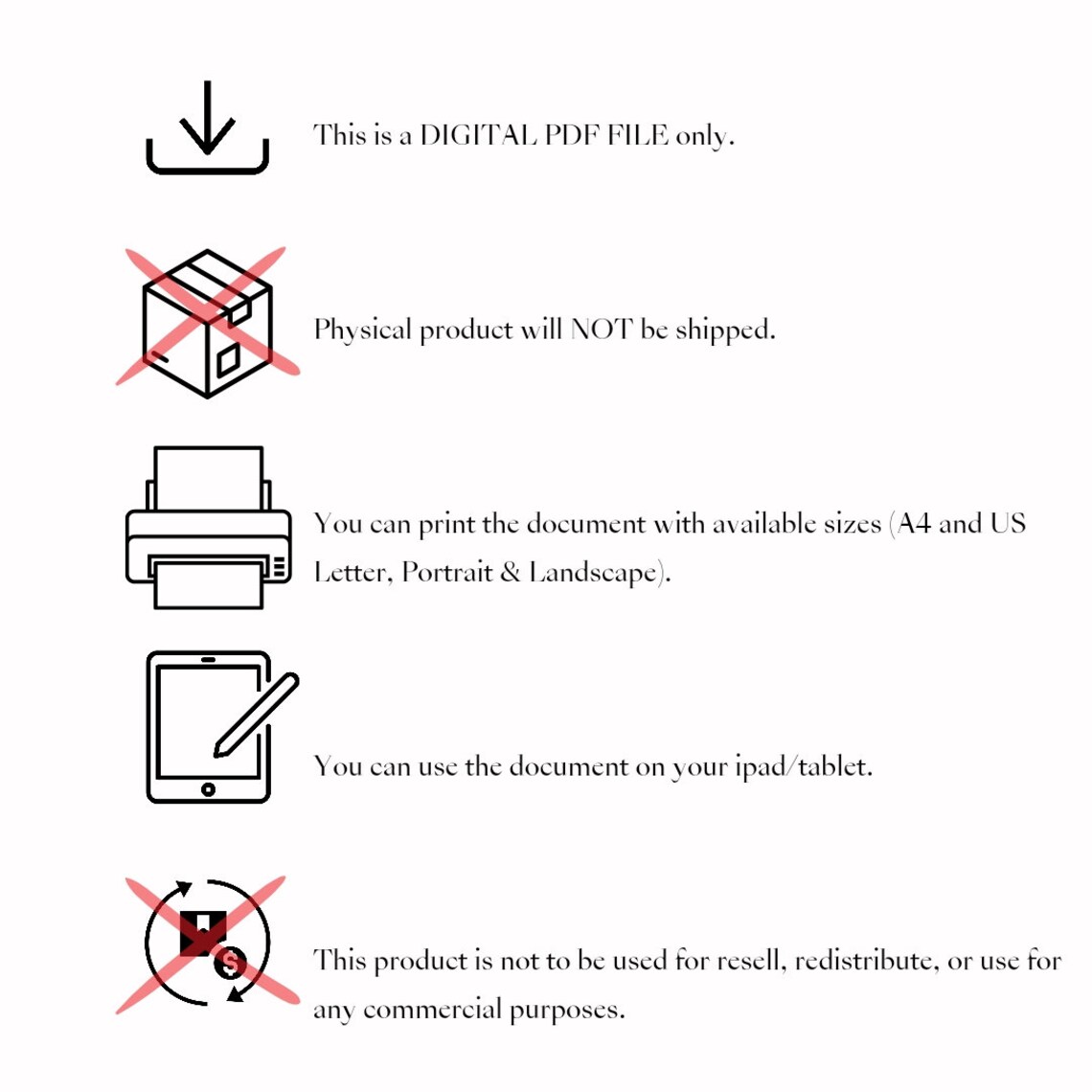 This is a DIGITAL PDF FILE only.

Physical product will NOT be shipped.

You can print the document with available sizes (A4 and US Letter, Portrait & Landscape).

You can use the document on your ipad/tablet.

This product is not to be used for resell, redistribute, or use for any commercial purposes.