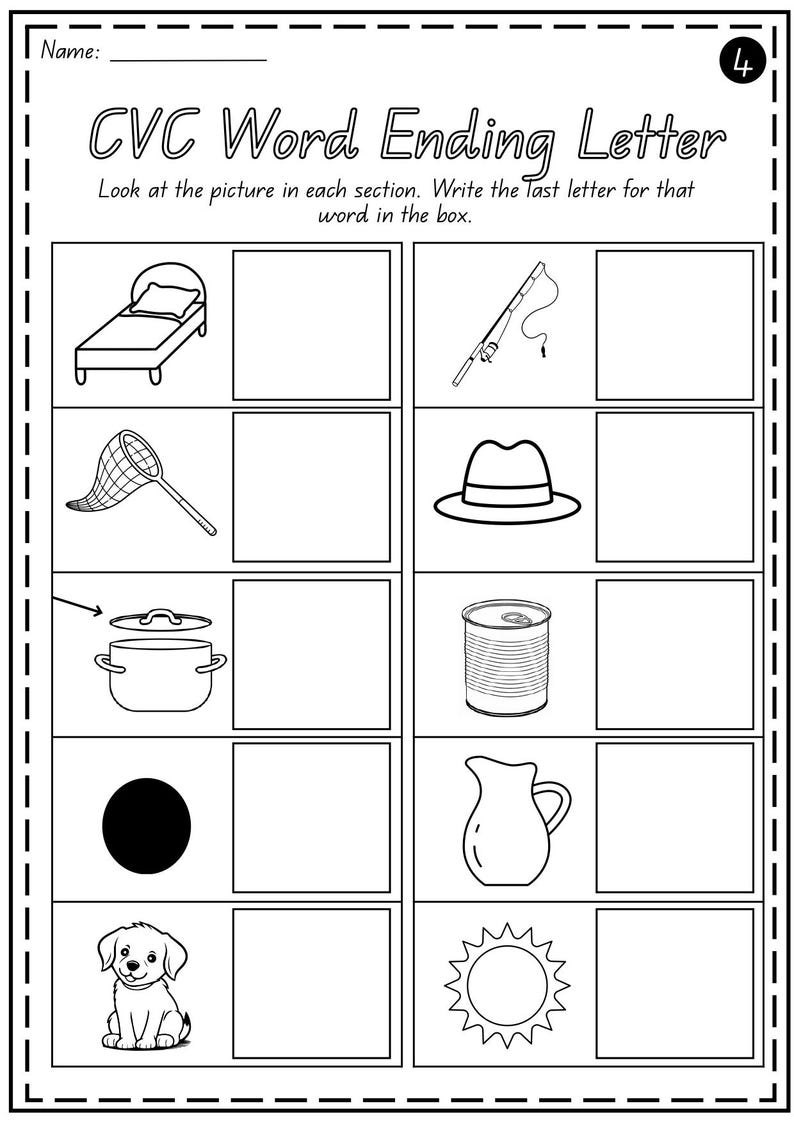 Name: ______________

4

CVC Word Ending Letter

Look at the picture in each section. Write the last letter for that word in the box.