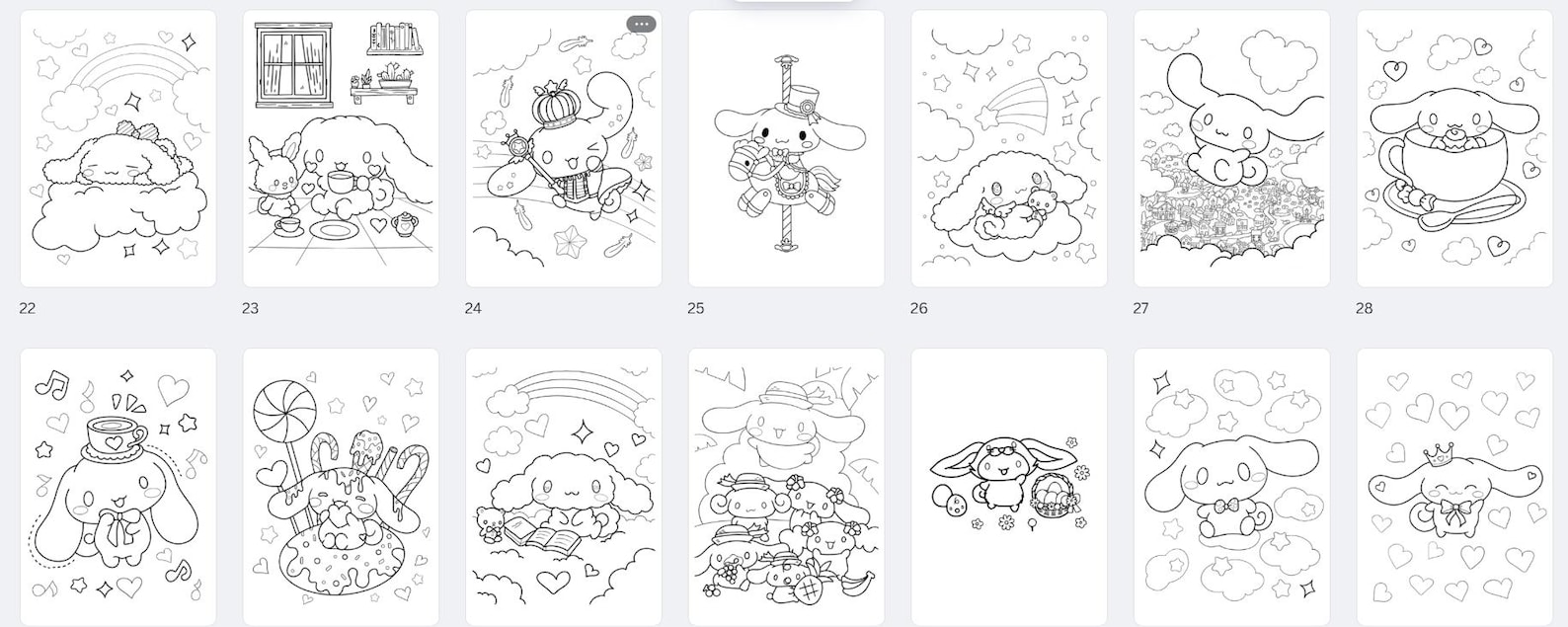 22

23

24

25

26

27

28