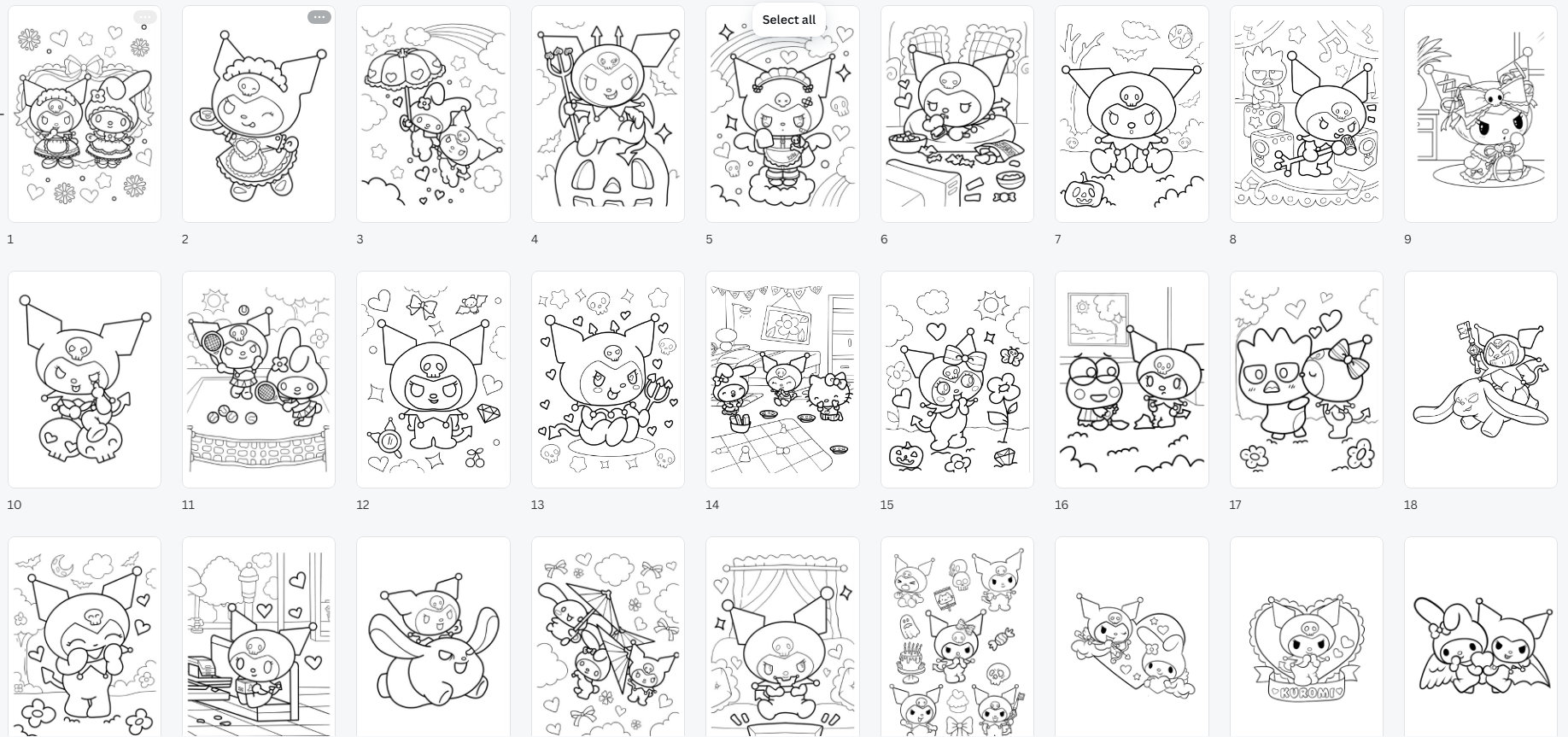 Select all

1
2
3
4
5
6
7
8
9
10
11
12
13
14
15
16
17
18

KUROMI