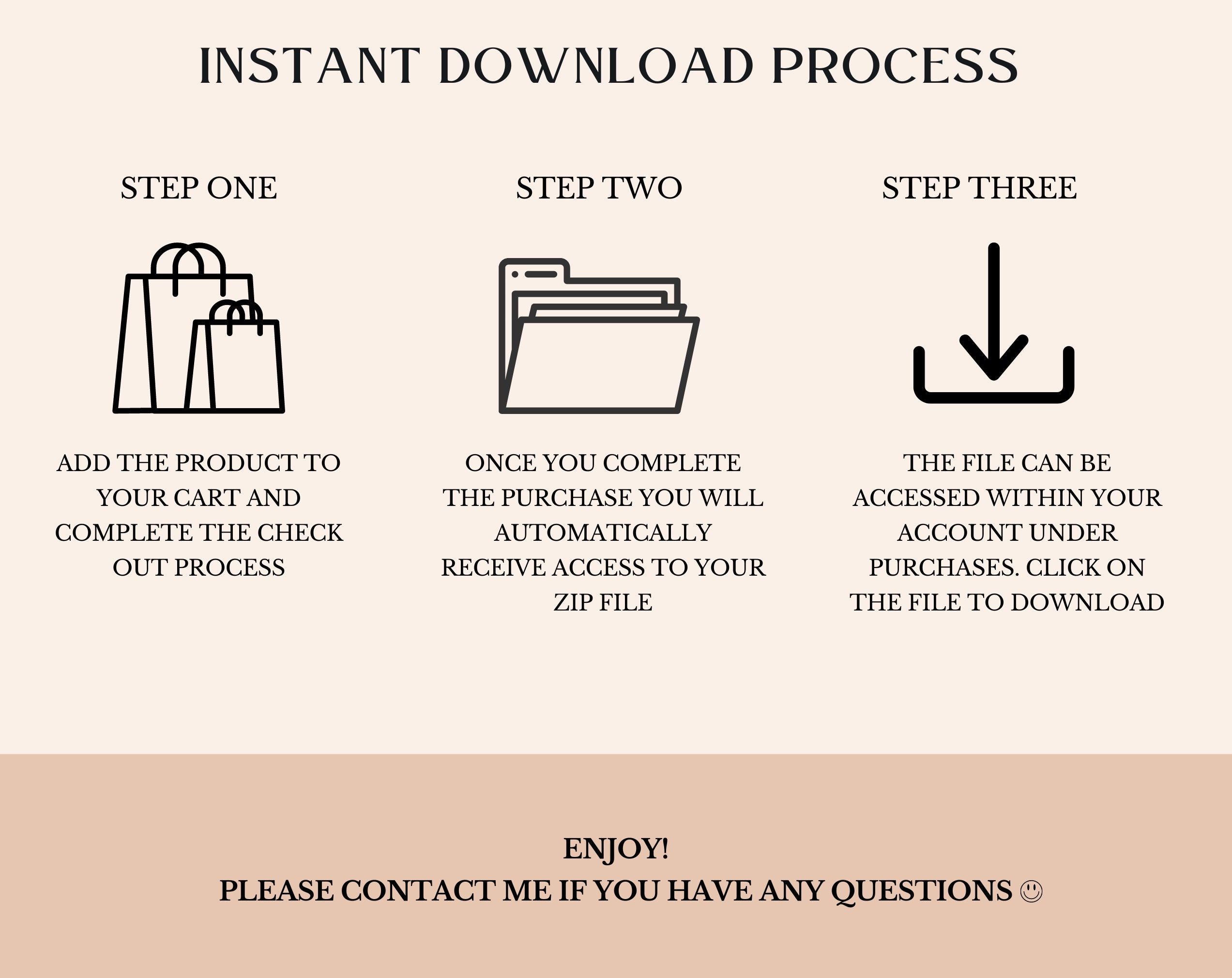 INSTANT DOWNLOAD PROCESS

STEP ONE

ADD THE PRODUCT TO YOUR CART AND COMPLETE THE CHECK OUT PROCESS

STEP TWO

ONCE YOU COMPLETE THE PURCHASE YOU WILL AUTOMATICALLY RECEIVE ACCESS TO YOUR ZIP FILE

STEP THREE

THE FILE CAN BE ACCESSED WITHIN YOUR ACCOUNT UNDER PURCHASES. CLICK ON THE FILE TO DOWNLOAD

ENJOY!
PLEASE CONTACT ME IF YOU HAVE ANY QUESTIONS ☺