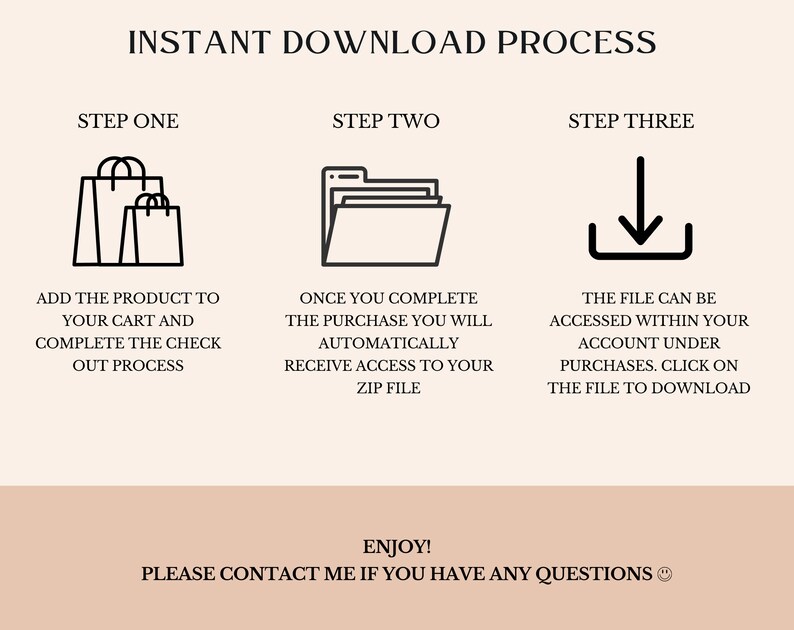 INSTANT DOWNLOAD PROCESS

STEP ONE

ADD THE PRODUCT TO YOUR CART AND COMPLETE THE CHECK OUT PROCESS

STEP TWO

ONCE YOU COMPLETE THE PURCHASE YOU WILL AUTOMATICALLY RECEIVE ACCESS TO YOUR ZIP FILE

STEP THREE

THE FILE CAN BE ACCESSED WITHIN YOUR ACCOUNT UNDER PURCHASES. CLICK ON THE FILE TO DOWNLOAD

ENJOY!
PLEASE CONTACT ME IF YOU HAVE ANY QUESTIONS ☺