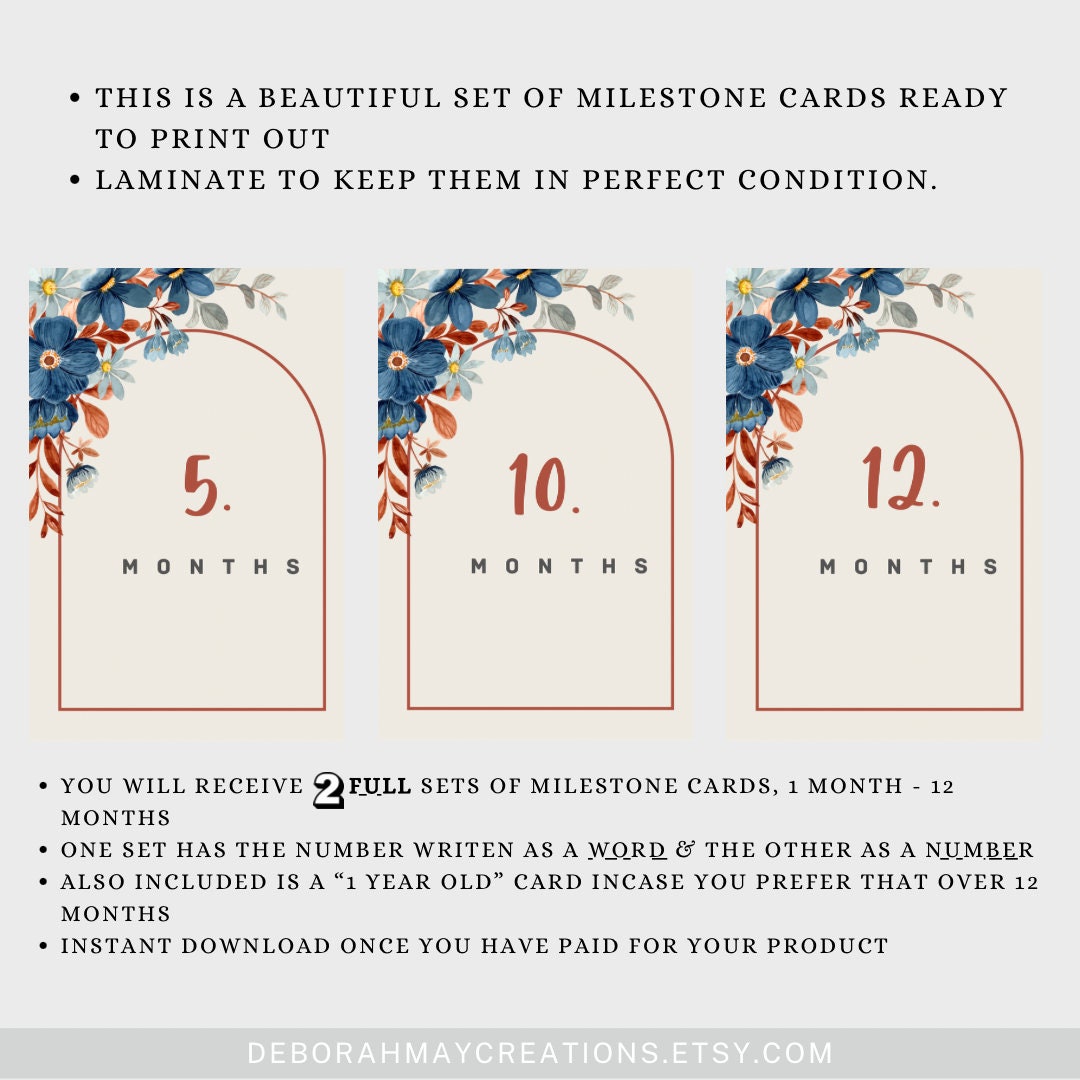 • THIS IS A BEAUTIFUL SET OF MILESTONE CARDS READY TO PRINT OUT
• LAMINATE TO KEEP THEM IN PERFECT CONDITION.

5.
MONTHS

10.
MONTHS

12.
MONTHS

• YOU WILL RECEIVE 2 FULL SETS OF MILESTONE CARDS, 1 MONTH - 12 MONTHS
• ONE SET HAS THE NUMBER WRITEN AS A WORD & THE OTHER AS A NUMBER
• ALSO INCLUDED IS A "1 YEAR OLD" CARD INCASE YOU PREFER THAT OVER 12 MONTHS
• INSTANT DOWNLOAD ONCE YOU HAVE PAID FOR YOUR PRODUCT

DEBORAHMAYCREATIONS.ETSY.COM