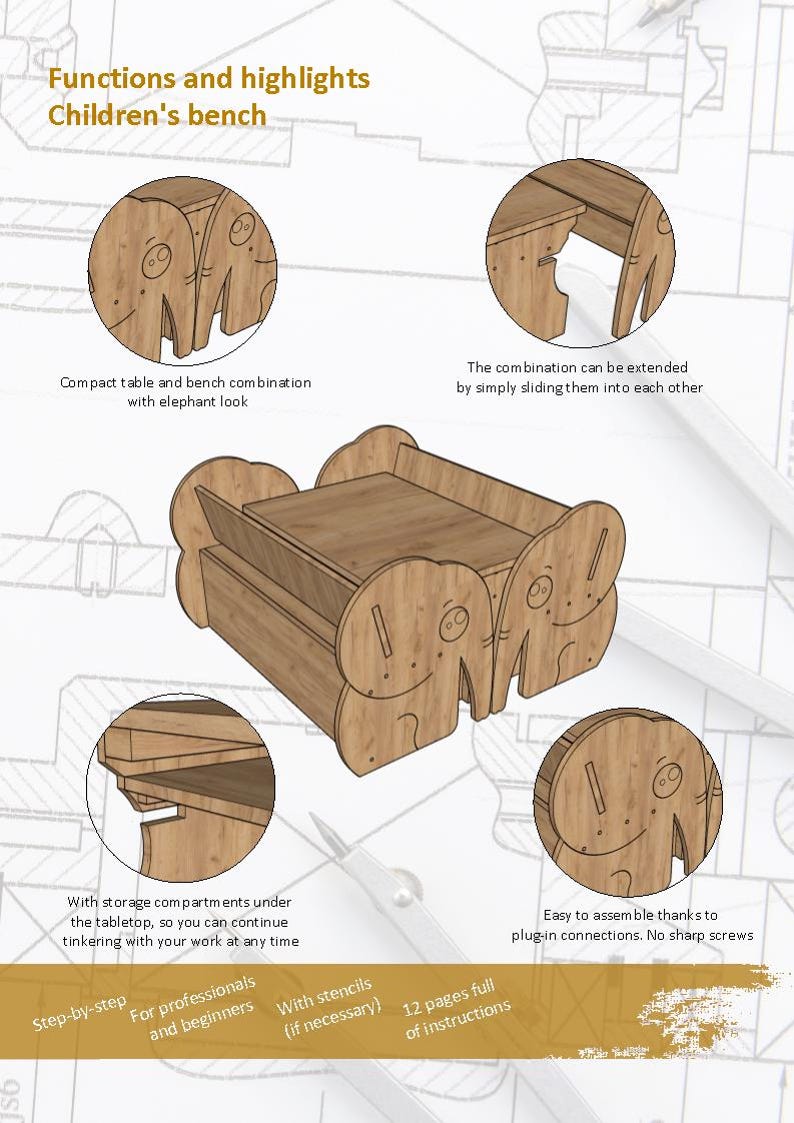 Functions and highlights
Children's bench

Compact table and bench combination with elephant look

The combination can be extended by simply sliding them into each other

With storage compartments under the tabletop, so you can continue tinkering with your work at any time

Easy to assemble thanks to plug-in connections. No sharp screws

Step-by-step

For professionals and beginners

With stencils (if necessary)

12 pages full of instructions