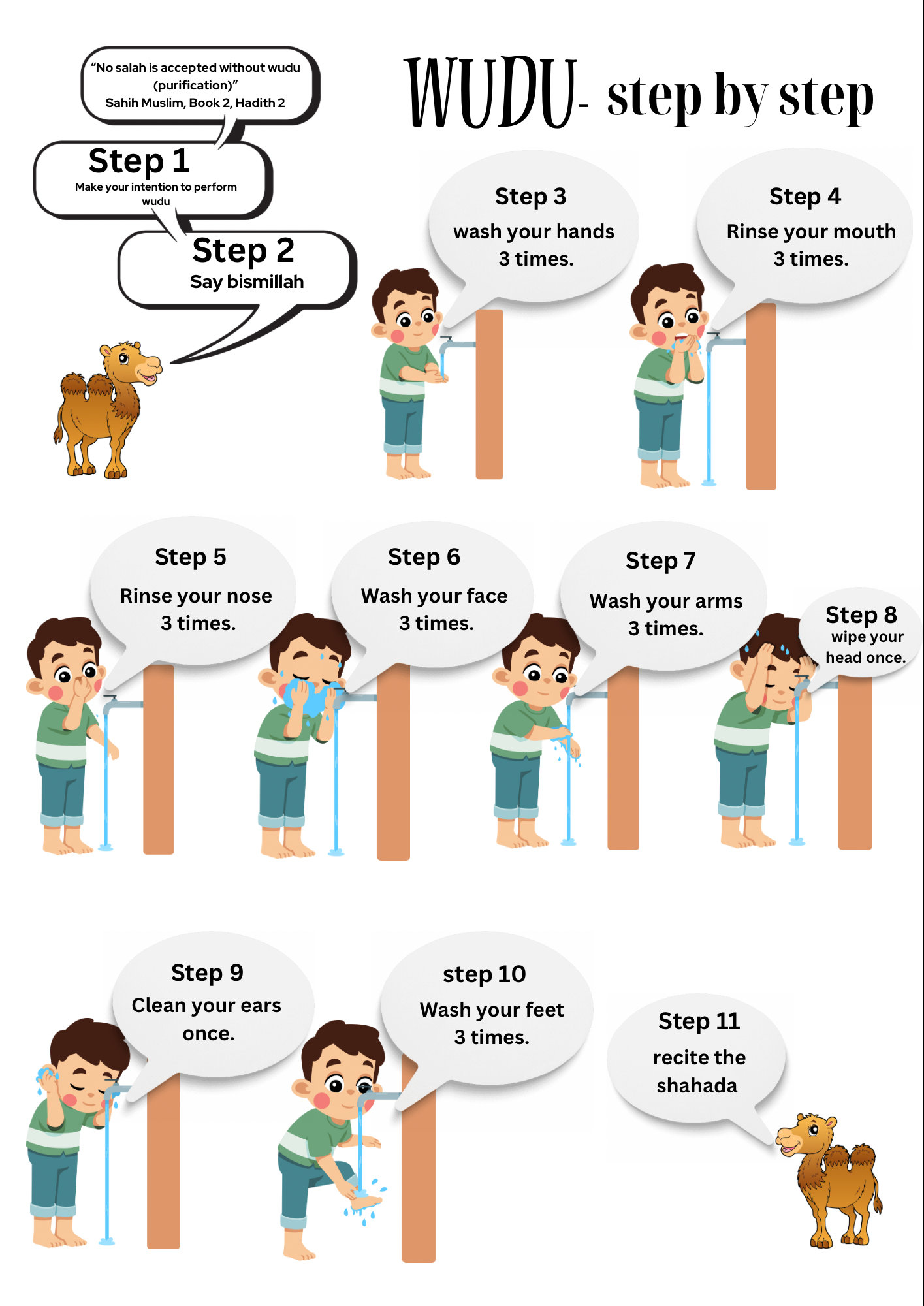 WUDU- step by step

"No salah is accepted without wudu (purification)"
Sahih Muslim, Book 2, Hadith 2

Step 1
Make your intention to perform wudu

Step 2
Say bismillah

Step 3
wash your hands 3 times.

Step 4
Rinse your mouth 3 times.

Step 5
Rinse your nose 3 times.

Step 6
Wash your face 3 times.

Step 7
Wash your arms 3 times.

Step 8
wipe your head once.

Step 9
Clean your ears once.

step 10
Wash your feet 3 times.

Step 11
recite the shahada