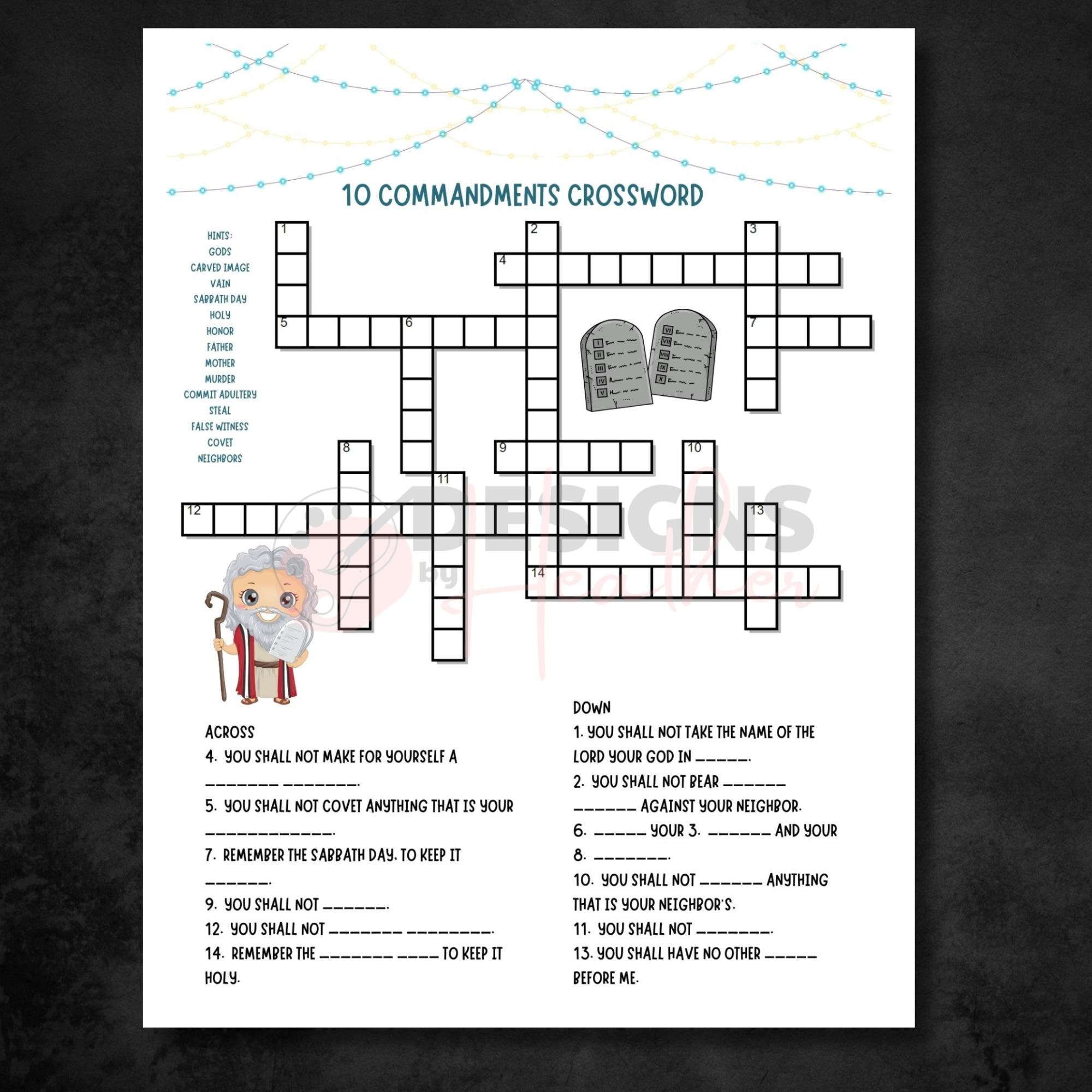 10 COMMANDMENTS CROSSWORD

HINTS:
GODS
CARVED IMAGE
VAIN
SABBATH DAY
HOLY
HONOR
FATHER
MOTHER
MURDER
COMMIT ADULTERY
STEAL
FALSE WITNESS
COVET
NEIGHBORS

1 2 3 4 5 6 7 8 9 10 11 12 13 14

I II III IV V VI VII VIII IX X

DESIGNS by Heather

ACROSS
4. YOU SHALL NOT MAKE FOR YOURSELF A _______ _______.
5. YOU SHALL NOT COVET ANYTHING THAT IS YOUR ____________.
7. REMEMBER THE SABBATH DAY, TO KEEP IT ______.
9. YOU SHALL NOT ______.
12. YOU SHALL NOT _______ ________.
14. REMEMBER THE _______ ____ TO KEEP IT HOLY.

DOWN
1. YOU SHALL NOT TAKE THE NAME OF THE LORD YOUR GOD IN _____.
2. YOU SHALL NOT BEAR ______ ______ AGAINST YOUR NEIGHBOR.
6. _____ YOUR 3. ______ AND YOUR 8. _______.
10. YOU SHALL NOT ______ ANYTHING THAT IS YOUR NEIGHBOR'S.
11. YOU SHALL NOT _______.
13. YOU SHALL HAVE NO OTHER _____ BEFORE ME.