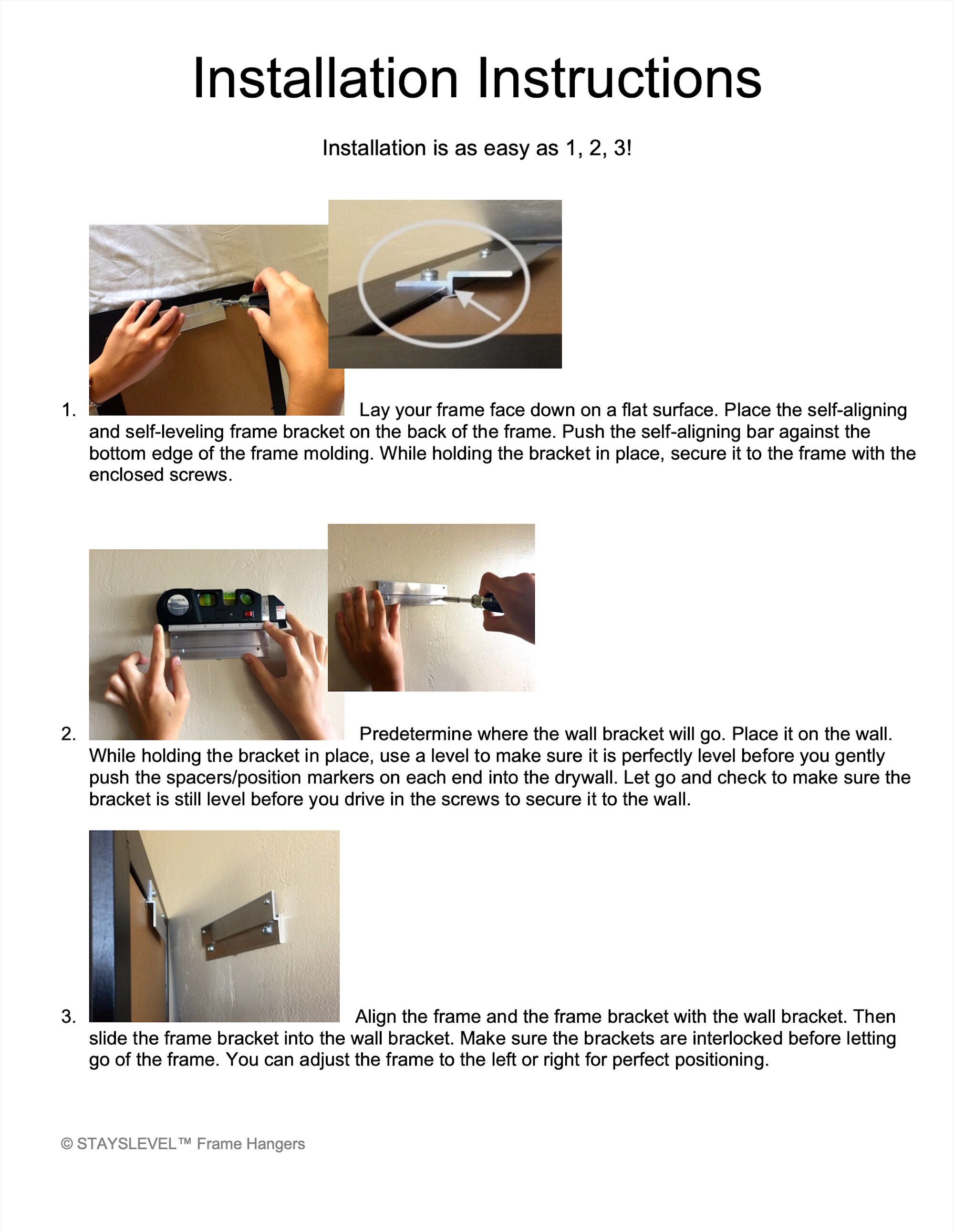 Installation Instructions

Installation is as easy as 1, 2, 3!

1. Lay your frame face down on a flat surface. Place the self-aligning and self-leveling frame bracket on the back of the frame. Push the self-aligning bar against the bottom edge of the frame molding. While holding the bracket in place, secure it to the frame with the enclosed screws.

Qooltek

2. Predetermine where the wall bracket will go. Place it on the wall. While holding the bracket in place, use a level to make sure it is perfectly level before you gently push the spacers/position markers on each end into the drywall. Let go and check to make sure the bracket is still level before you drive in the screws to secure it to the wall.

3. Align the frame and the frame bracket with the wall bracket. Then slide the frame bracket into the wall bracket. Make sure the brackets are interlocked before letting go of the frame. You can adjust the frame to the left or right for perfect positioning.

© STAYSLEVEL™ Frame Hangers