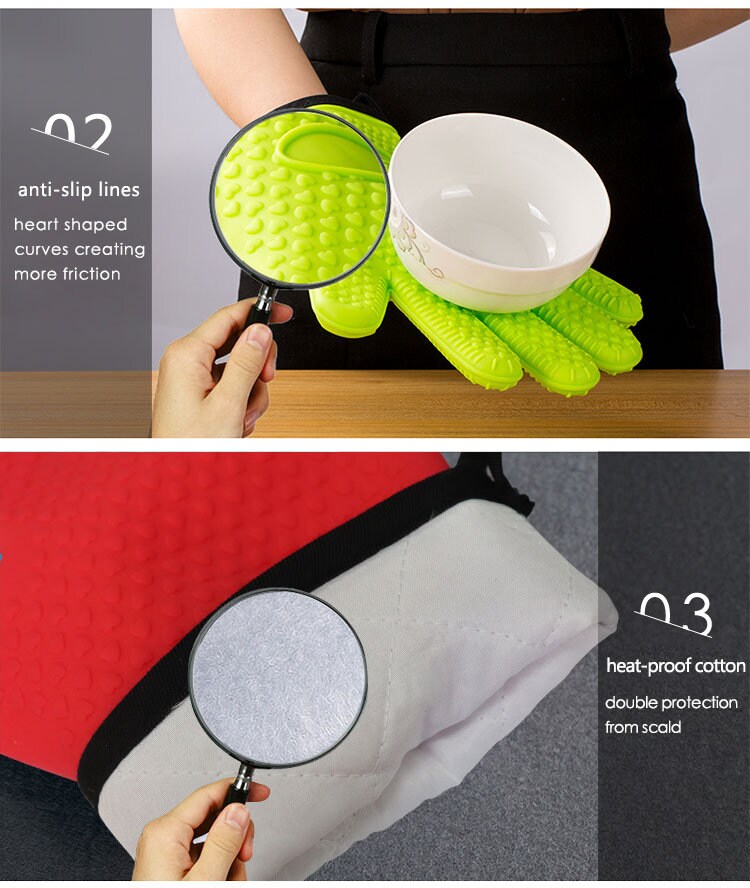 02

anti-slip lines

heart shaped curves creating more friction

03

heat-proof cotton

double protection from scald