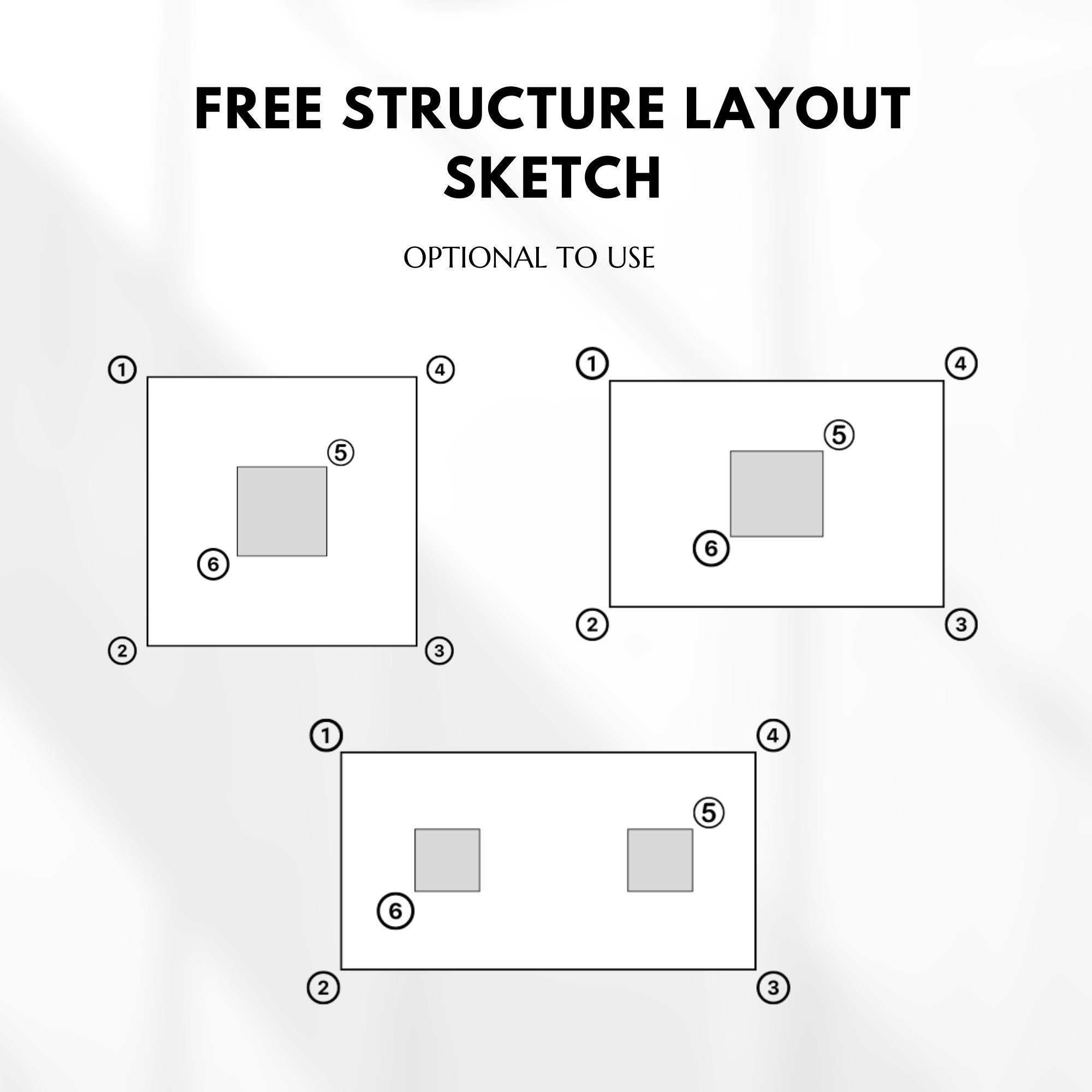 FREE STRUCTURE LAYOUT SKETCH

OPTIONAL TO USE

①
④
⑤
⑥
②
③

①
④
⑤
⑥
②
③

①
④
⑤
⑥
②
③