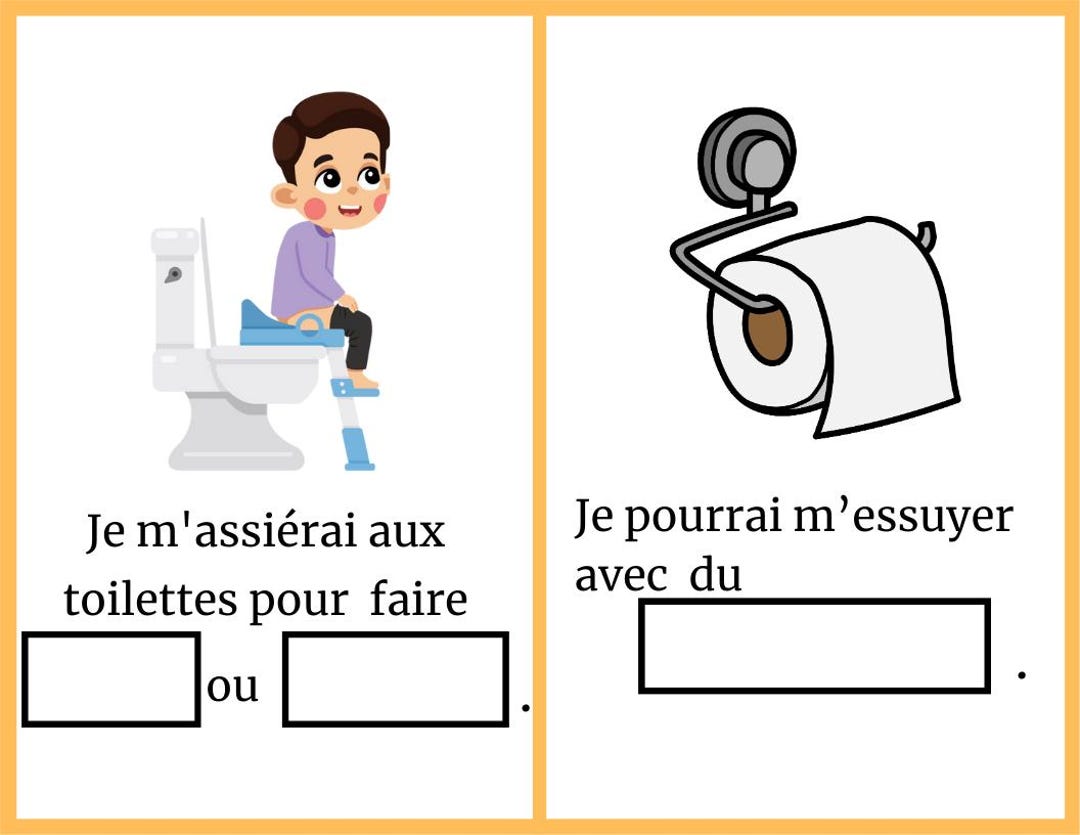 Je m'assiérai aux toilettes pour faire

ou .

Je pourrai m’essuyer avec du

.