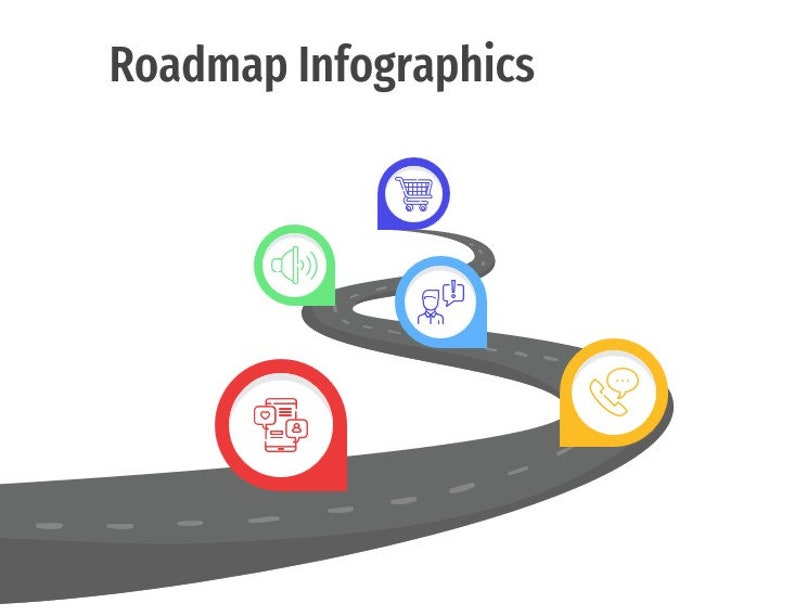 Roadmap Infographics