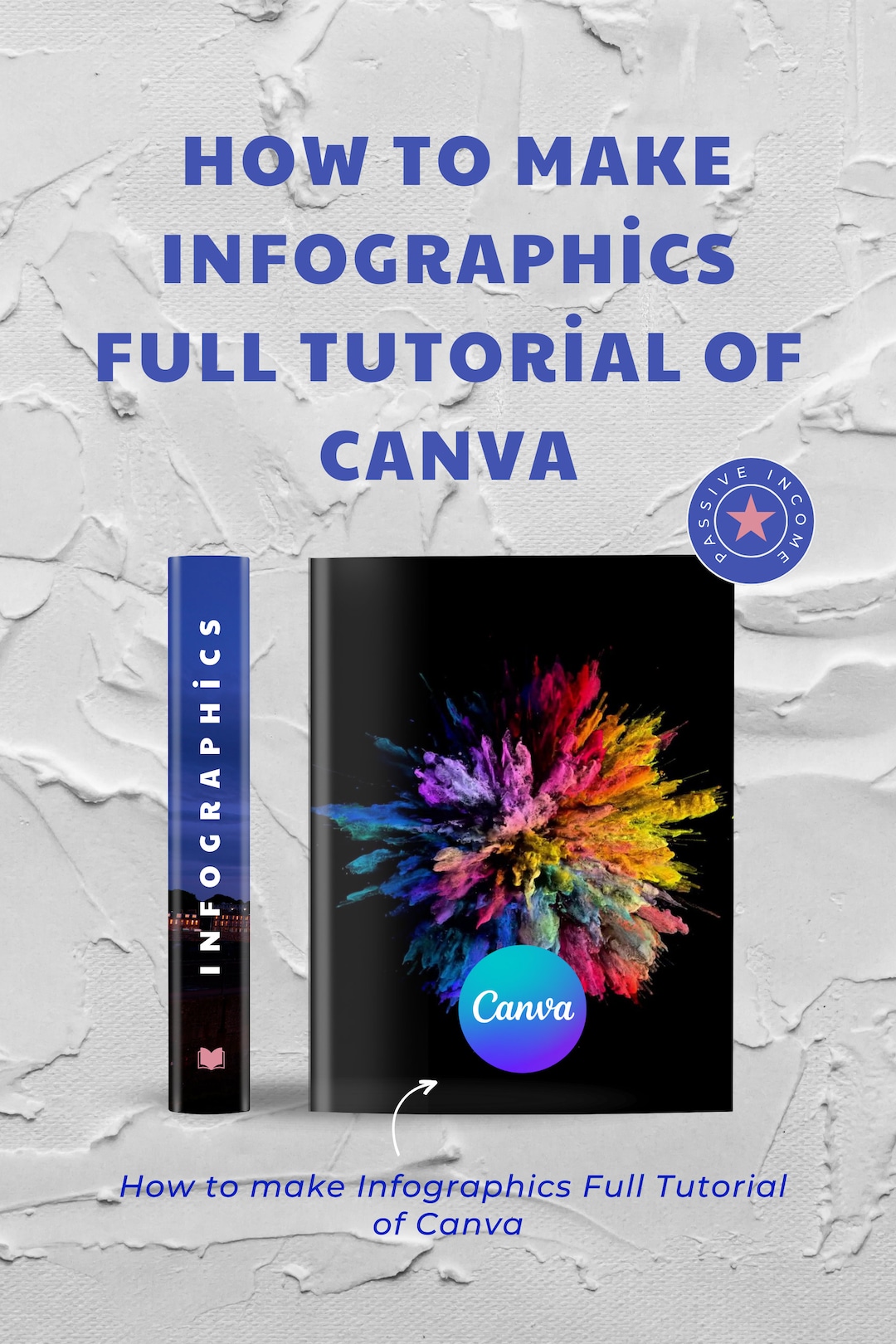 HOW TO MAKE INFOGRAPHİCS FULL TUTORİAL OF CANVA

PASSIVE INCOME

INFOGRAPHİCS

Canva

How to make Infographics Full Tutorial of Canva