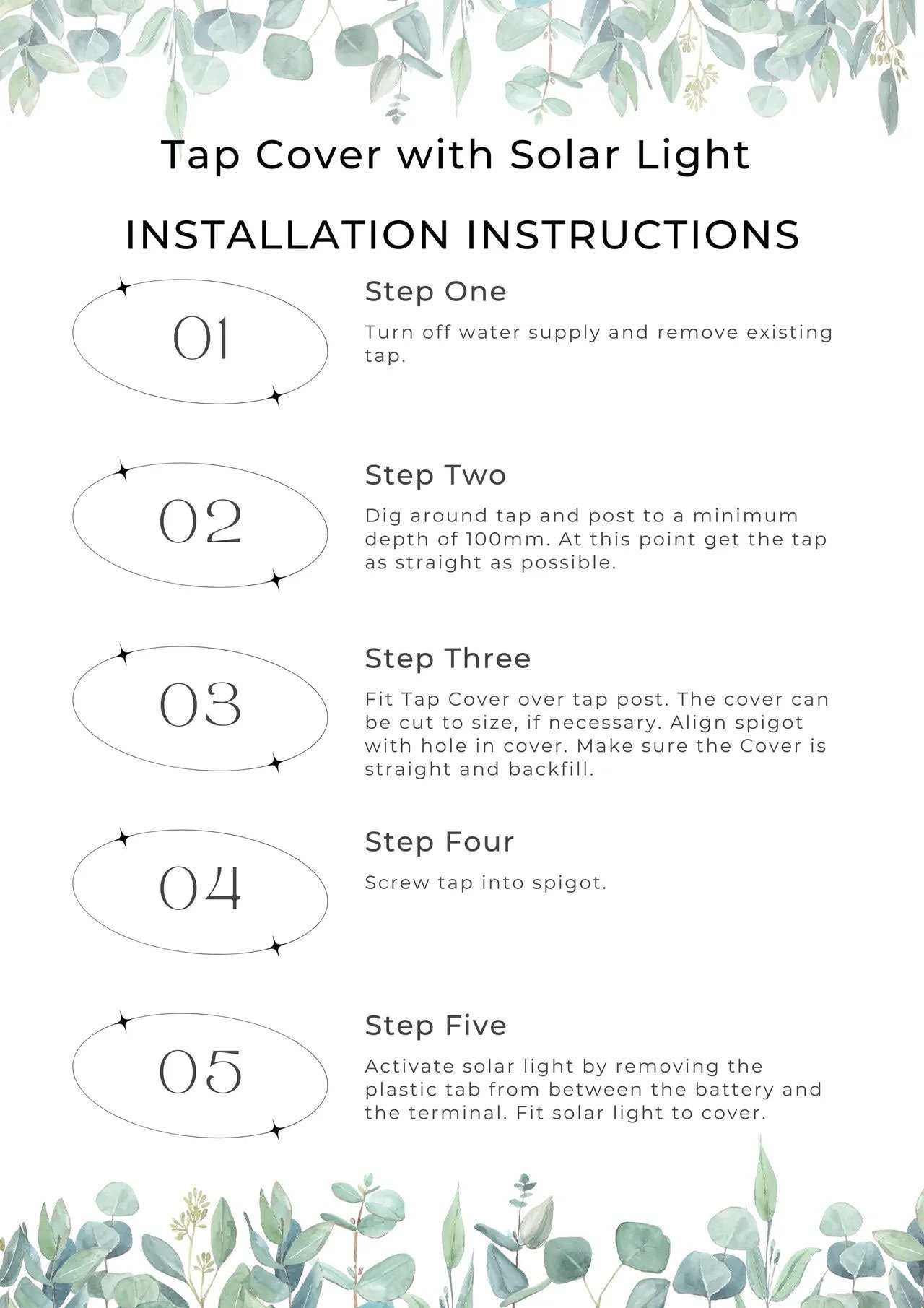 Tap Cover with Solar Light

INSTALLATION INSTRUCTIONS

01

Step One

Turn off water supply and remove existing tap.

02

Step Two

Dig around tap and post to a minimum depth of 100mm. At this point get the tap as straight as possible.

03

Step Three

Fit Tap Cover over tap post. The cover can be cut to size, if necessary. Align spigot with hole in cover. Make sure the Cover is straight and backfill.

04

Step Four

Screw tap into spigot.

05

Step Five

Activate solar light by removing the plastic tab from between the battery and the terminal. Fit solar light to cover.