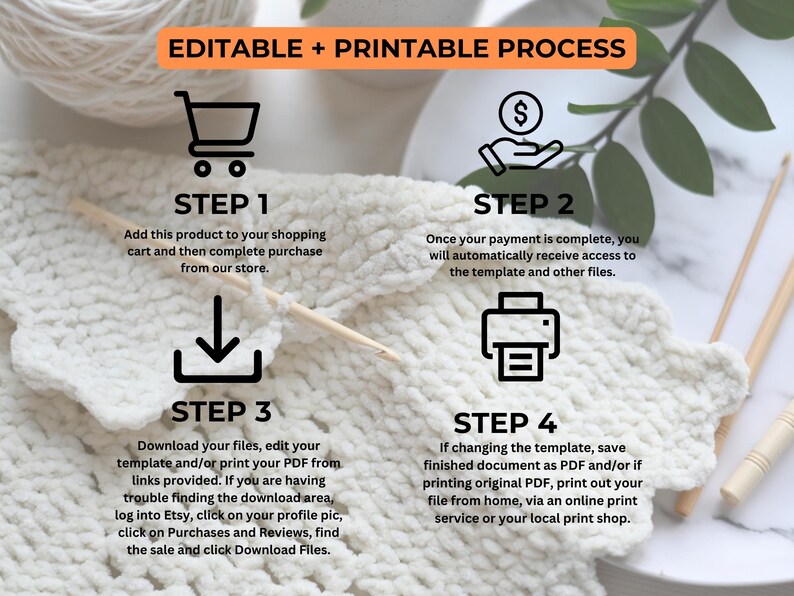 EDITABLE + PRINTABLE PROCESS

STEP 1
Add this product to your shopping cart and then complete purchase from our store.

STEP 2
Once your payment is complete, you will automatically receive access to the template and other files.

STEP 3
Download your files, edit your template and/or print your PDF from links provided. If you are having trouble finding the download area, log into Etsy, click on your profile pic, click on Purchases and Reviews, find the sale and click Download Files.

STEP 4
If changing the template, save finished document as PDF and/or if printing original PDF, print out your file from home, via an online print service or your local print shop.