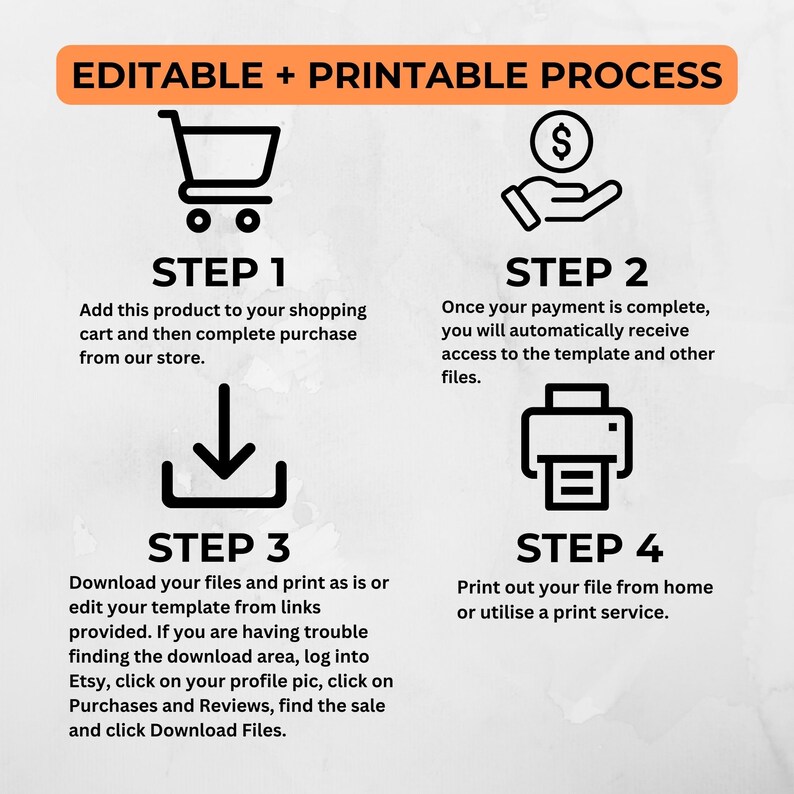 EDITABLE + PRINTABLE PROCESS

$

STEP 1
Add this product to your shopping cart and then complete purchase from our store.

STEP 2
Once your payment is complete, you will automatically receive access to the template and other files.

STEP 3
Download your files and print as is or edit your template from links provided. If you are having trouble finding the download area, log into Etsy, click on your profile pic, click on Purchases and Reviews, find the sale and click Download Files.

STEP 4
Print out your file from home or utilise a print service.