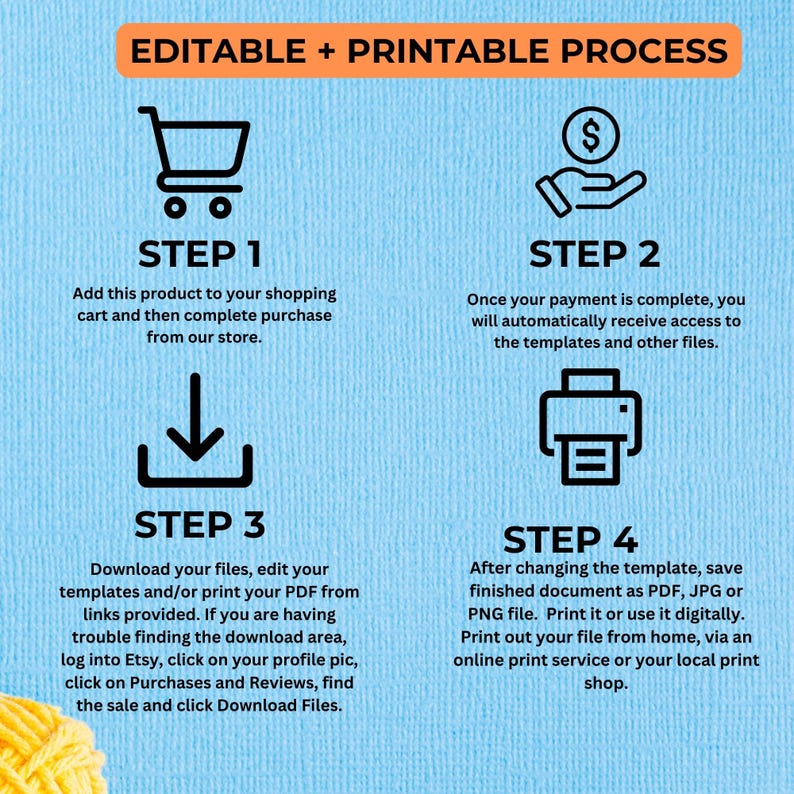 EDITABLE + PRINTABLE PROCESS

STEP 1

Add this product to your shopping cart and then complete purchase from our store.

STEP 2

Once your payment is complete, you will automatically receive access to the templates and other files.

STEP 3

Download your files, edit your templates and/or print your PDF from links provided. If you are having trouble finding the download area, log into Etsy, click on your profile pic, click on Purchases and Reviews, find the sale and click Download Files.

STEP 4

After changing the template, save finished document as PDF, JPG or PNG file. Print it or use it digitally. Print out your file from home, via an online print service or your local print shop.