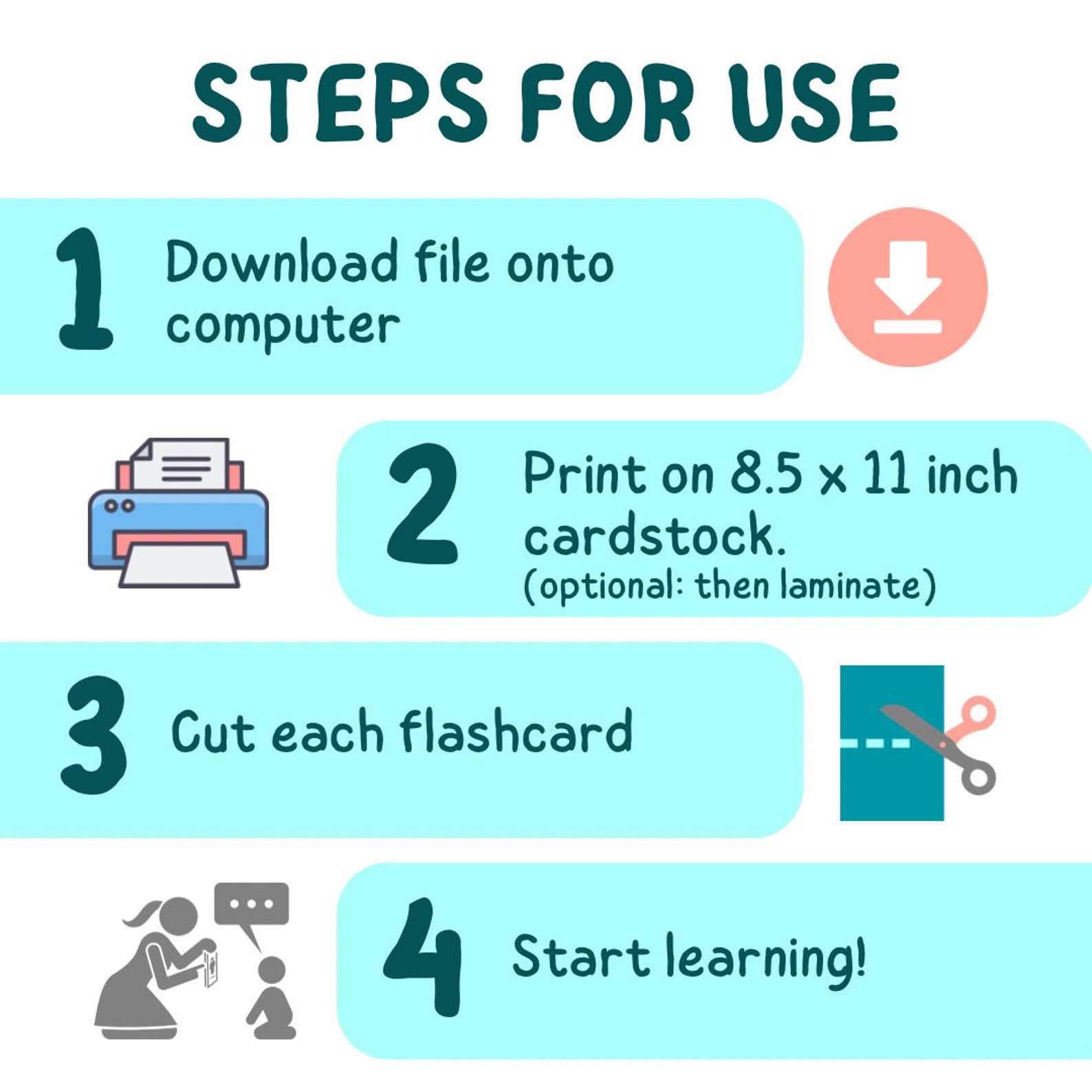 STEPS FOR USE

1 Download file onto computer

2 Print on 8.5 x 11 inch cardstock.
(optional: then laminate)

3 Cut each flashcard

4 Start learning!