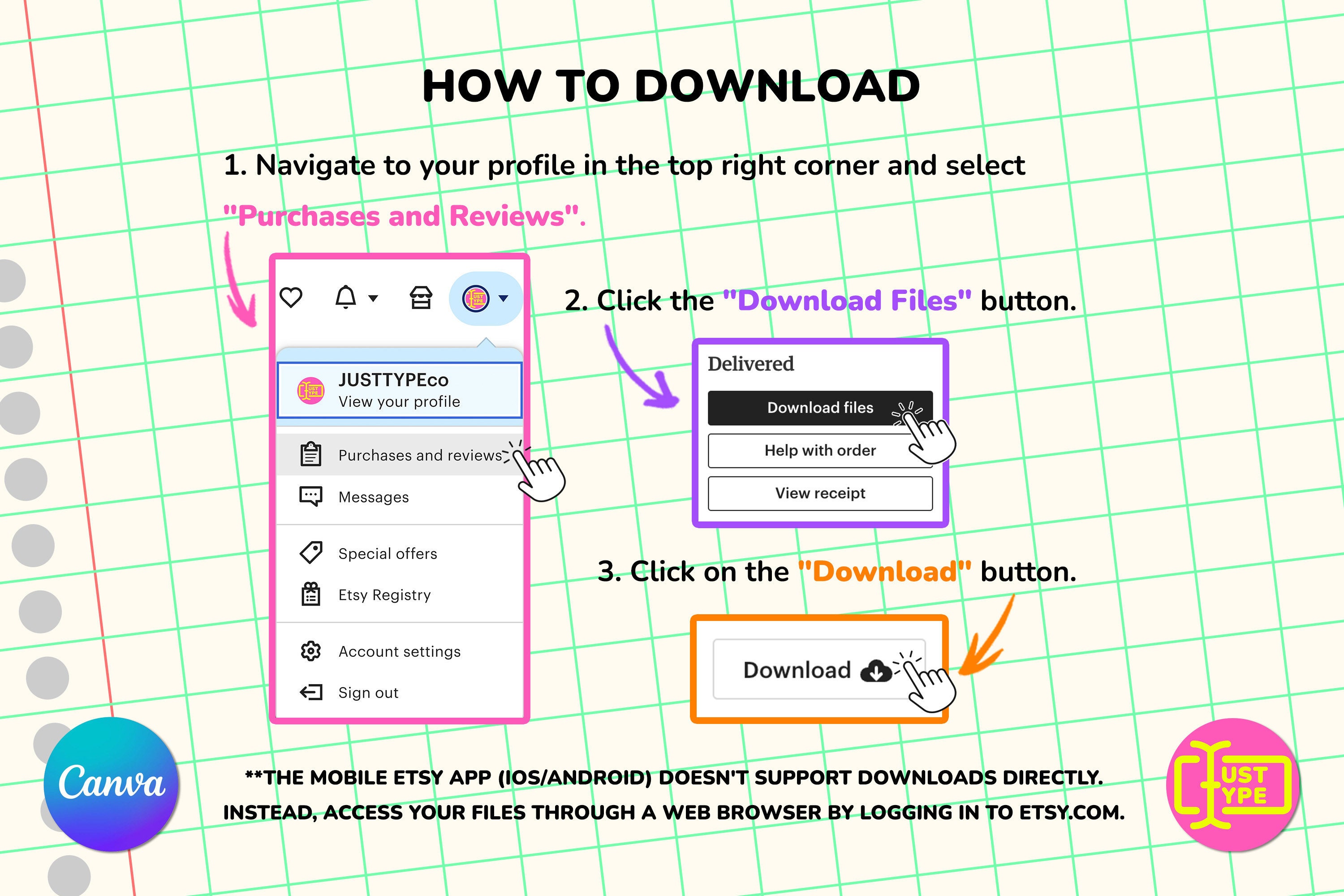 HOW TO DOWNLOAD

1. Navigate to your profile in the top right corner and select "Purchases and Reviews".

JUSTTYPEco
View your profile

Purchases and reviews

Messages

Special offers

Etsy Registry

Account settings

Sign out

2. Click the "Download Files" button.

Delivered

Download files

Help with order

View receipt

3. Click on the "Download" button.

Download

Canva

**THE MOBILE ETSY APP (IOS/ANDROID) DOESN'T SUPPORT DOWNLOADS DIRECTLY. INSTEAD, ACCESS YOUR FILES THROUGH A WEB BROWSER BY LOGGING IN TO ETSY.COM.

UST YPE