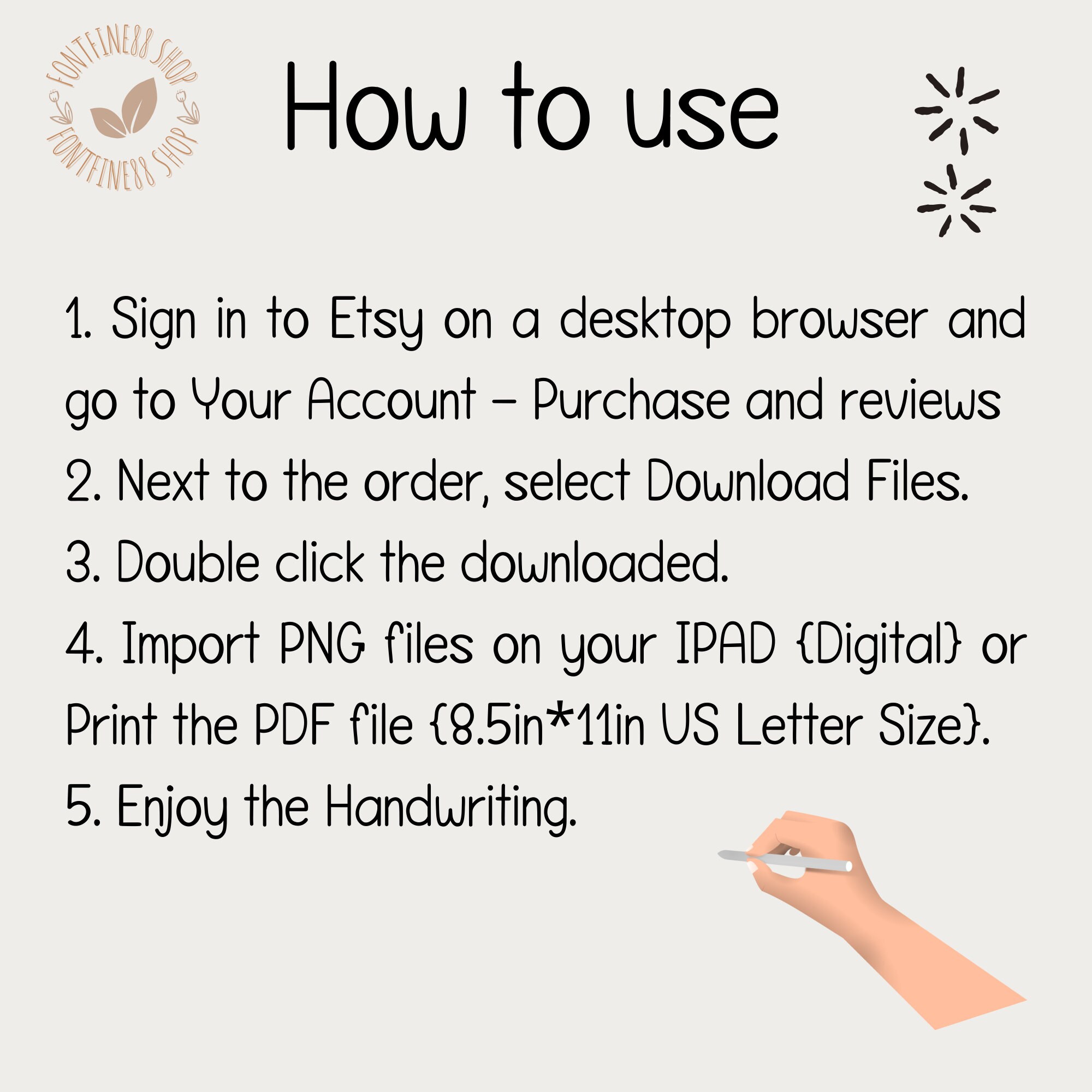 FONTFINE88 SHOP FONTFINE88 SHOP

How to use

1. Sign in to Etsy on a desktop browser and go to Your Account – Purchase and reviews
2. Next to the order, select Download Files.
3. Double click the downloaded.
4. Import PNG files on your IPAD {Digital} or Print the PDF file {8.5in*11in US Letter Size}.
5. Enjoy the Handwriting.