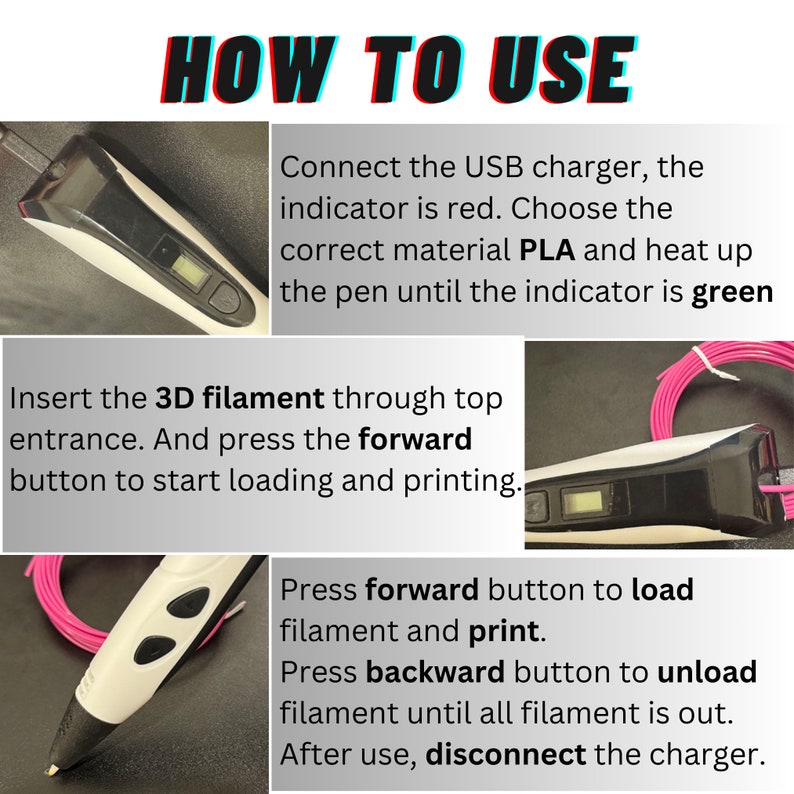 HOW TO USE

Connect the USB charger, the indicator is red. Choose the correct material PLA and heat up the pen until the indicator is green

Insert the 3D filament through top entrance. And press the forward button to start loading and printing.

Press forward button to load filament and print.
Press backward button to unload filament until all filament is out.
After use, disconnect the charger.