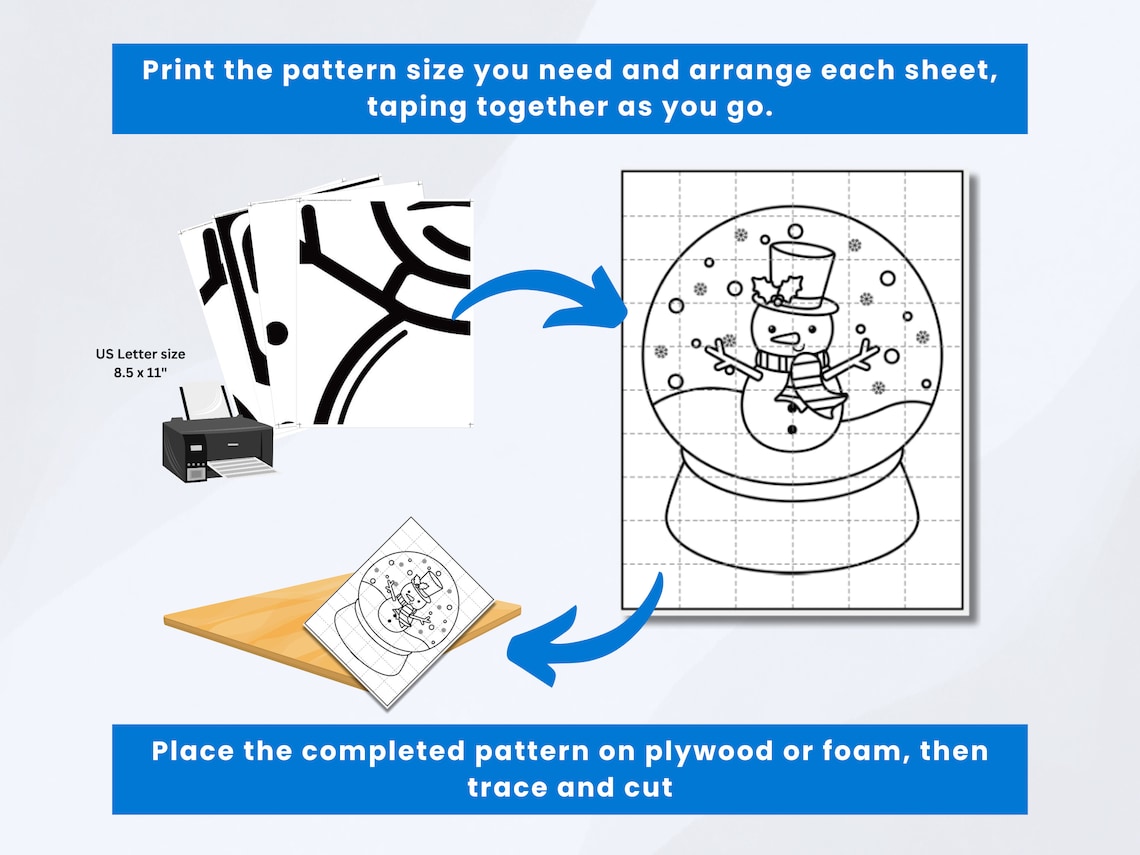 Print the pattern size you need and arrange each sheet, taping together as you go.

US Letter size
8.5 x 11"

Place the completed pattern on plywood or foam, then trace and cut