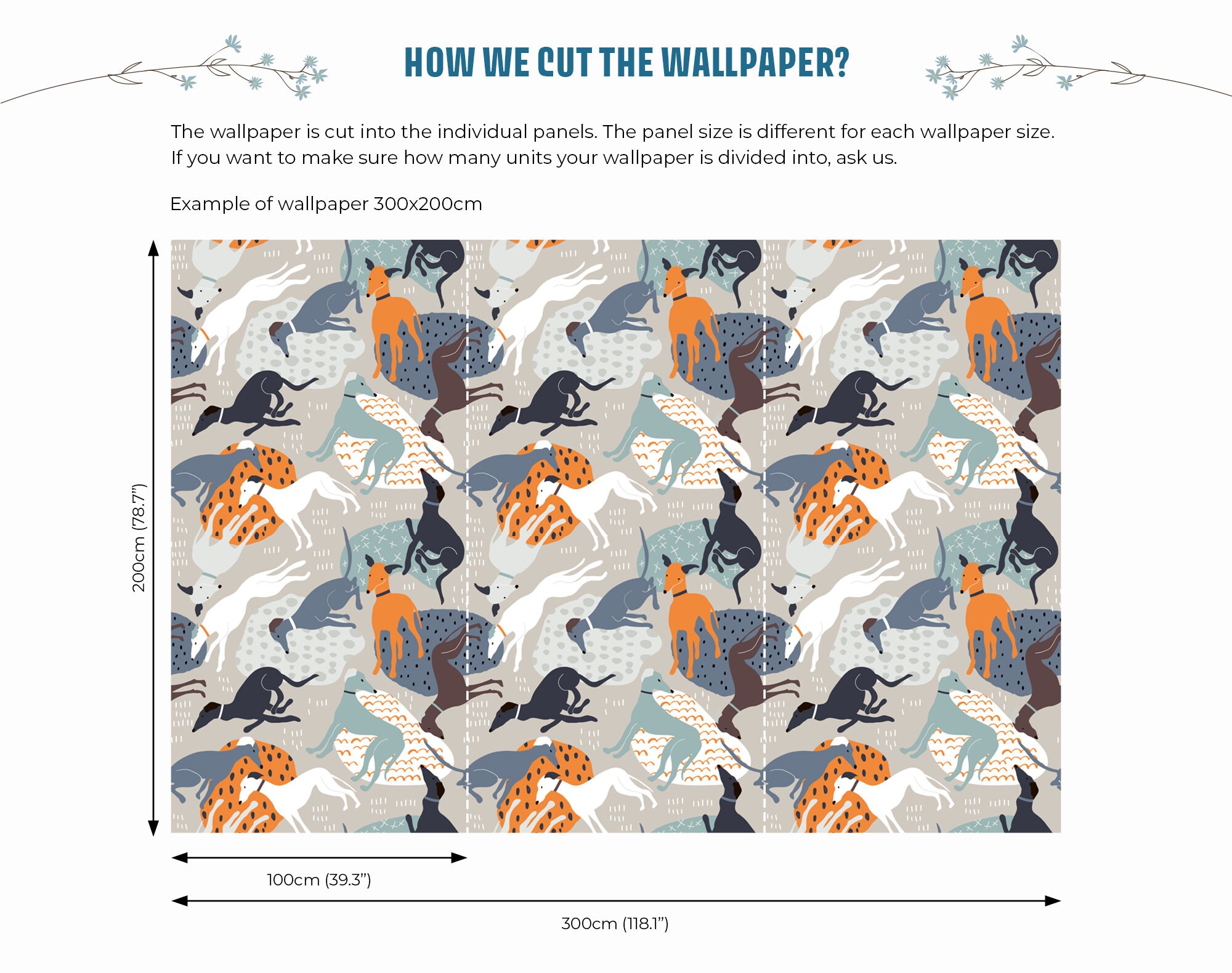 HOW WE CUT THE WALLPAPER?

The wallpaper is cut into the individual panels. The panel size is different for each wallpaper size. If you want to make sure how many units your wallpaper is divided into, ask us.

Example of wallpaper 300x200cm

200cm (78.7")

100cm (39.3")

300cm (118.1")