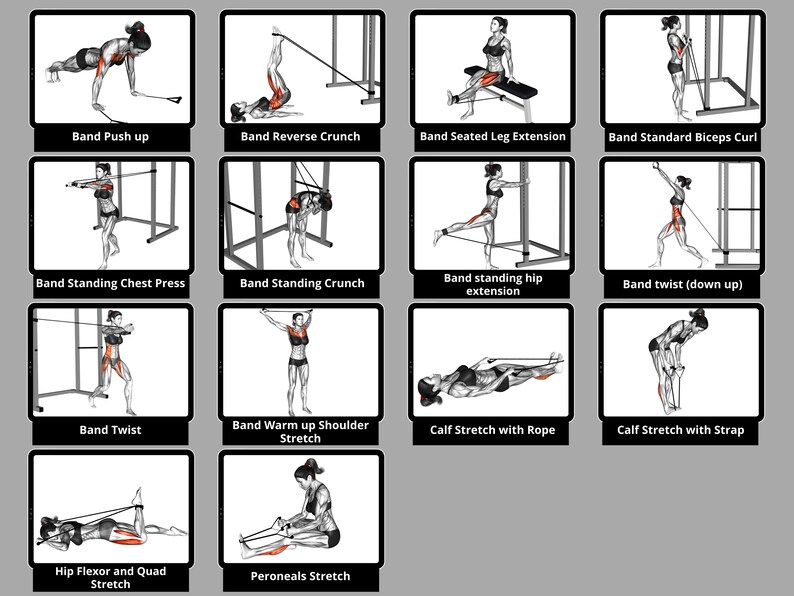 Band Push up

Band Reverse Crunch

Band Seated Leg Extension

Band Standard Biceps Curl

Band Standing Chest Press

Band Standing Crunch

Band standing hip extension

Band twist (down up)

Band Twist

Band Warm up Shoulder Stretch

Calf Stretch with Rope

Calf Stretch with Strap

Hip Flexor and Quad Stretch

Peroneals Stretch