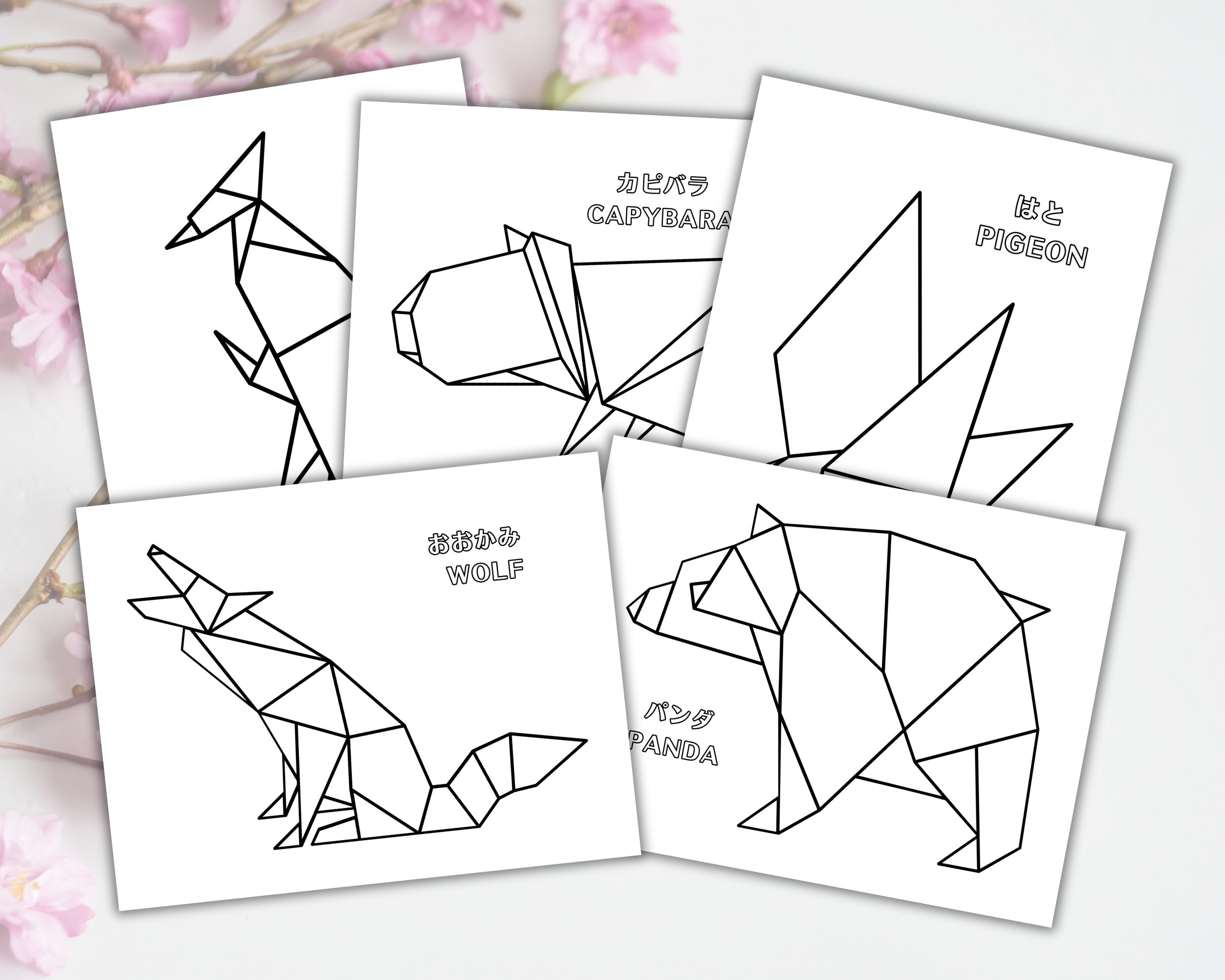 カピバラ
CAPYBARA

はと
PIGEON

おおかみ
WOLF

パンダ
PANDA